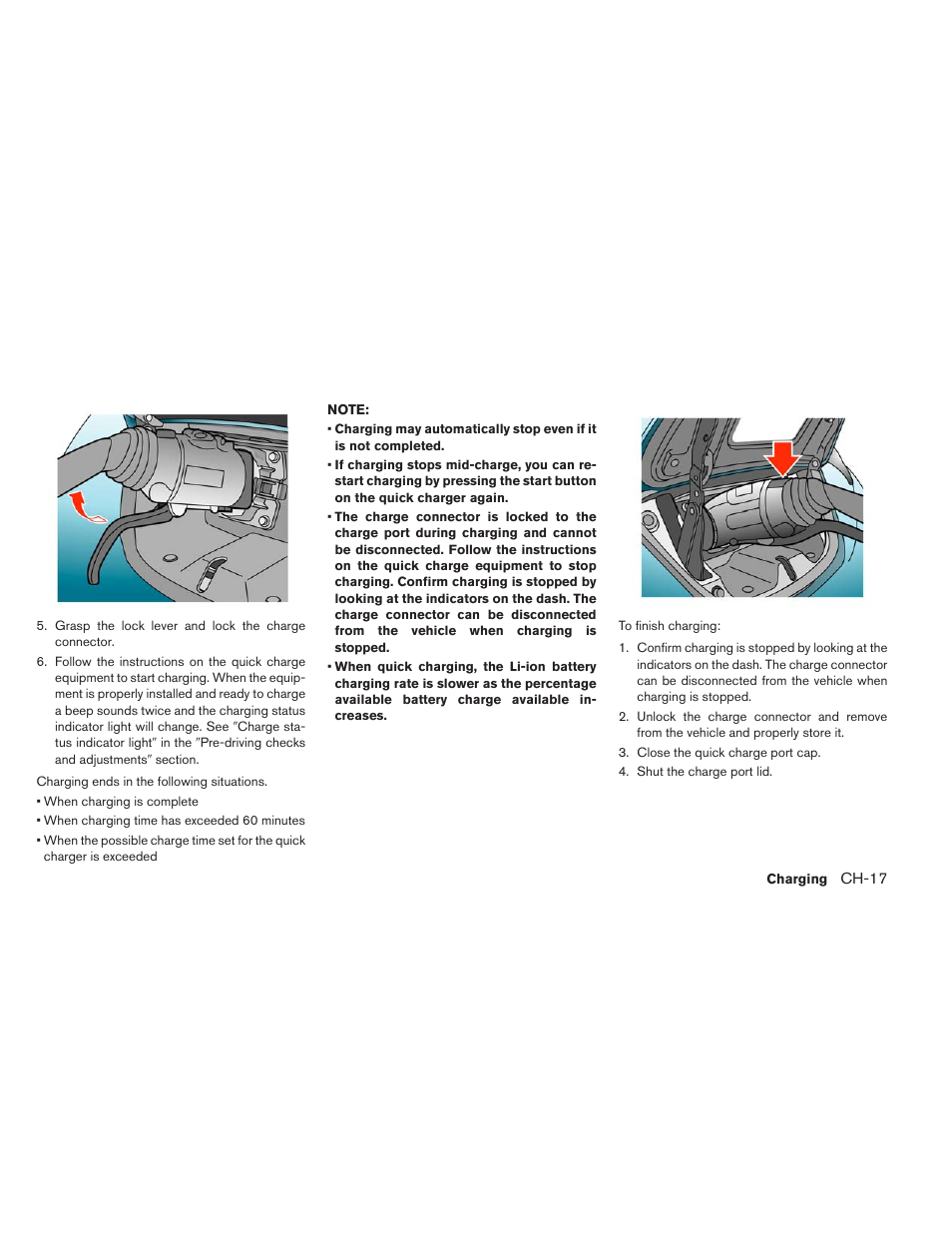 5. Grasp the lock lever and lock the charge connector.

6. Follow the instructions on the quick charge equipment to start charging. When the equipment is properly installed and ready to charge a beep sounds twice and the charging status indicator light will change. See "Charge status indicator light" in the "Pre-driving checks and adjustments" section.

Charging ends in the following situations.

• When charging is complete

• When charging time has exceeded 60 minutes

• When the possible charge time set for the quick charger is exceeded

NOTE:

• Charging may automatically stop even if it is not completed.

• If charging stops mid-charge, you can restart charging by pressing the start button on the quick charger again.

• The charge connector is locked to the charge port during charging and cannot be disconnected. Follow the instructions on the quick charge equipment to stop charging. Confirm charging is stopped by looking at the indicators on the dash. The charge connector can be disconnected from the vehicle when charging is stopped.

• When quick charging, the Li-ion battery charging rate is slower as the percentage available battery charge available increases.

To finish charging:

1. Confirm charging is stopped by looking at the indicators on the dash. The charge connector can be disconnected from the vehicle when charging is stopped.

2. Unlock the charge connector and remove from the vehicle and properly store it.

3. Close the quick charge port cap.

4. Shut the charge port lid.

Charging CH-17