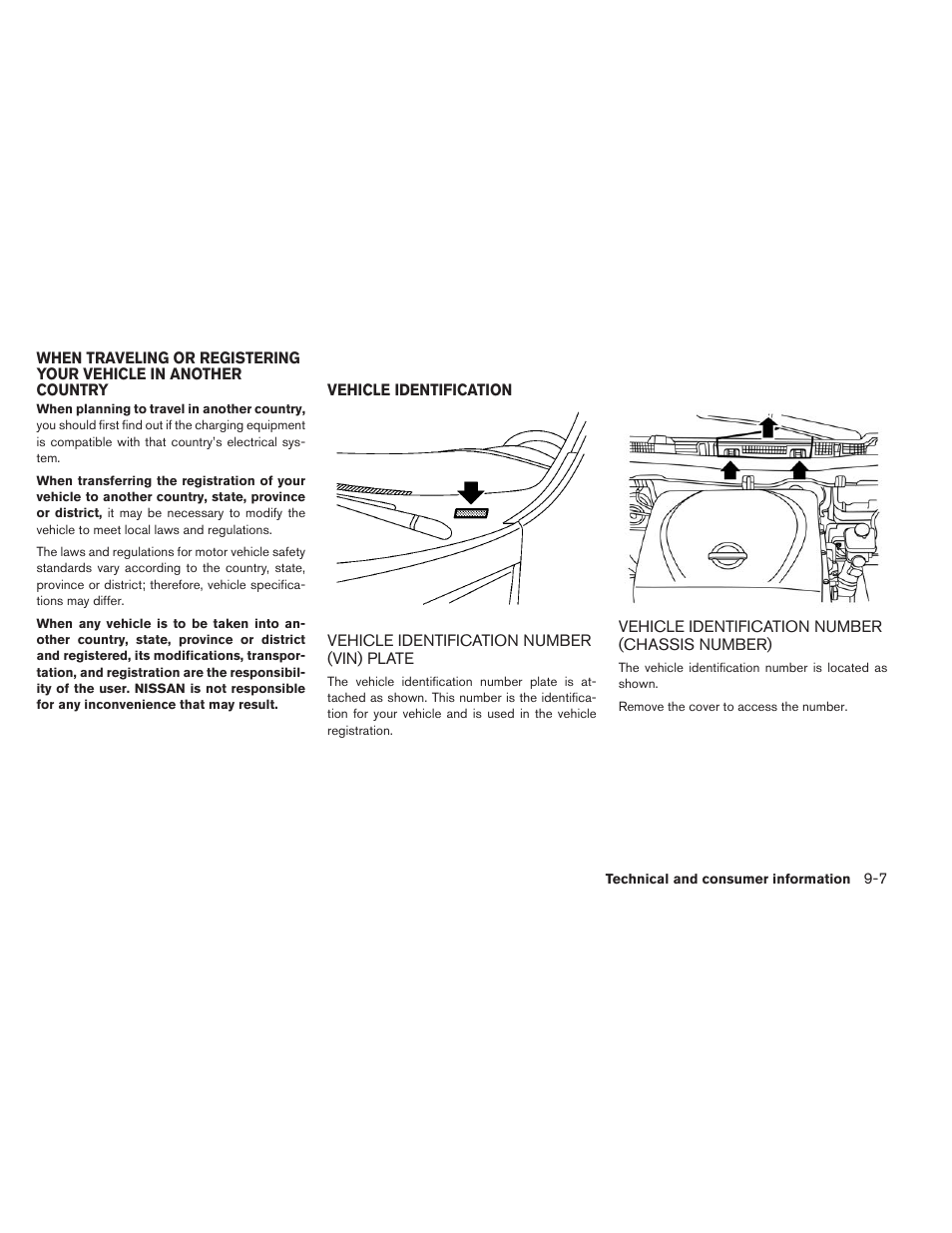 WHEN TRAVELING OR REGISTERING YOUR VEHICLE IN ANOTHER COUNTRY

When planning to travel in another country, you should first find out if the charging equipment is compatible with that country's electrical system.

When transferring the registration of your vehicle to another country, state, province or district, it may be necessary to modify the vehicle to meet local laws and regulations.

The laws and regulations for motor vehicle safety standards vary according to the country, state, province or district; therefore, vehicle specifications may differ.

When any vehicle is to be taken into another country, state, province or district and registered, its modifications, transportation, and registration are the responsibility of the user. NISSAN is not responsible for any inconvenience that may result.

VEHICLE IDENTIFICATION

VEHICLE IDENTIFICATION NUMBER (VIN) PLATE

The vehicle identification number plate is attached as shown. This number is the identification for your vehicle and is used in the vehicle registration.

VEHICLE IDENTIFICATION NUMBER (CHASSIS NUMBER)

The vehicle identification number is located as shown.

Remove the cover to access the number.

Technical and consumer information 9-7