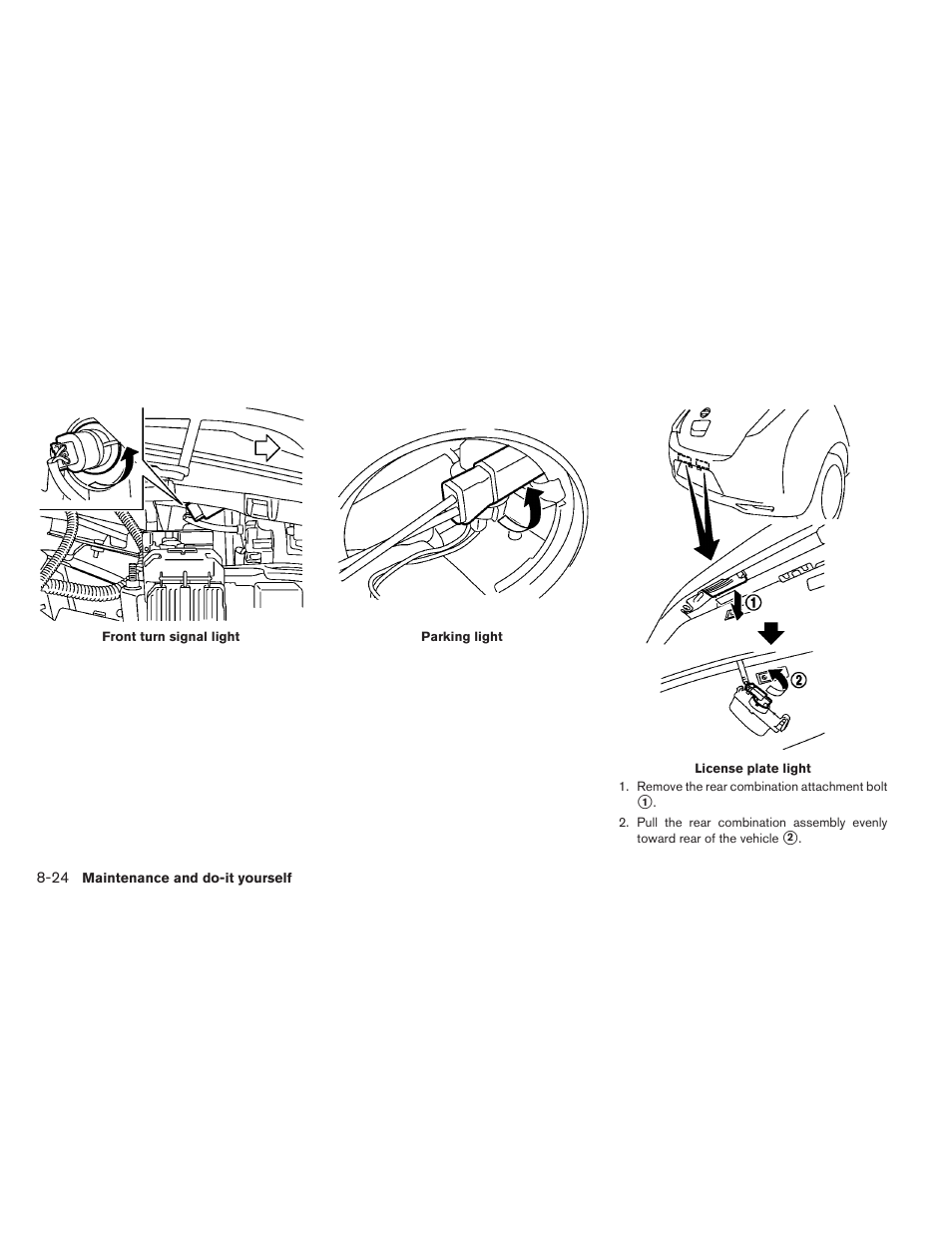 Front turn signal light

Parking light

①

②

License plate light

1. Remove the rear combination attachment bolt ①.

2. Pull the rear combination assembly evenly toward rear of the vehicle ②.

8-24 Maintenance and do-it yourself