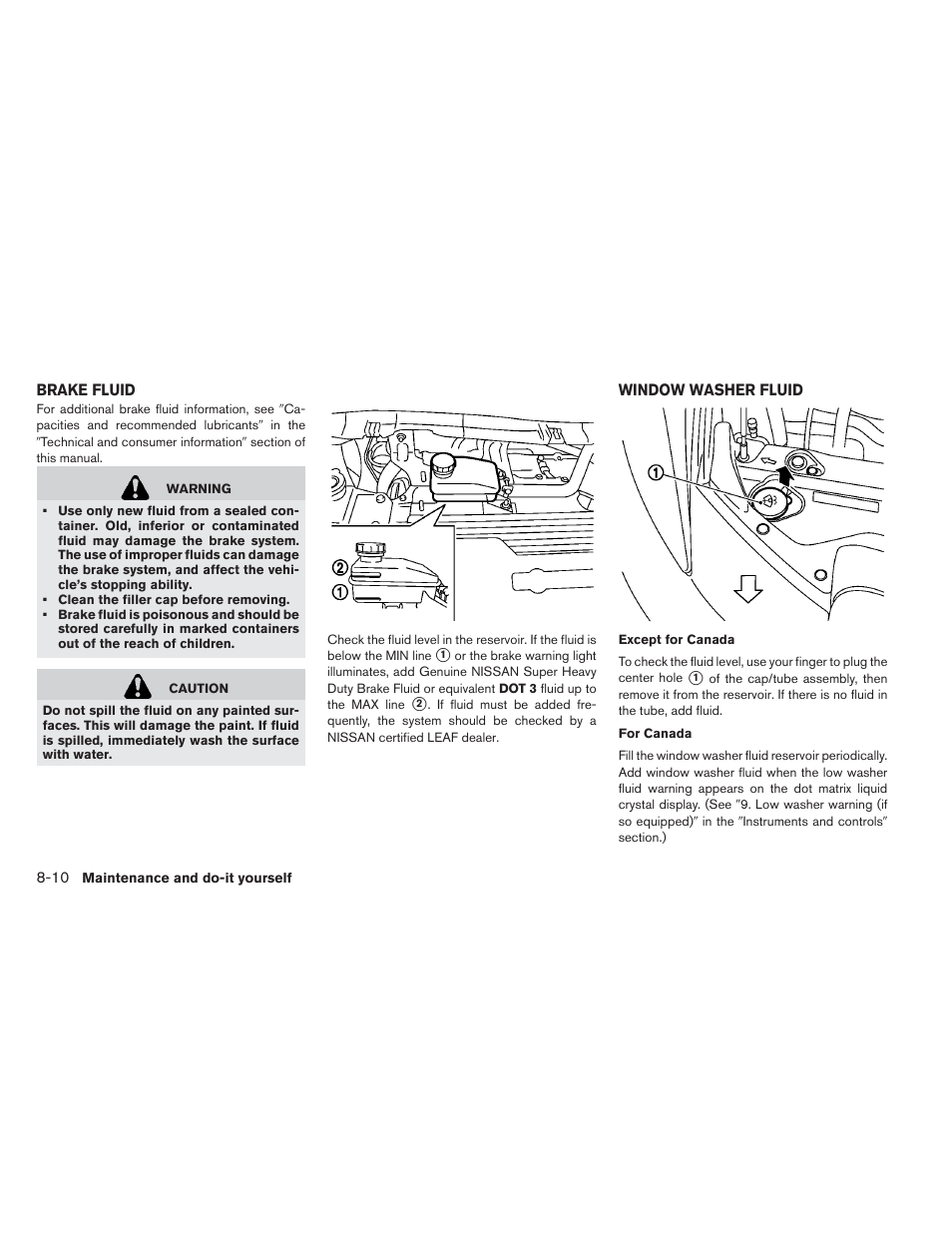 BRAKE FLUID

For additional brake fluid information, see "Capacities and recommended lubricants" in the "Technical and consumer information" section of this manual.

WARNING

▪ Use only new fluid from a sealed container. Old, inferior or contaminated fluid may damage the brake system. The use of improper fluids can damage the brake system, and affect the vehicle's stopping ability.
▪ Clean the filler cap before removing.
▪ Brake fluid is poisonous and should be stored carefully in marked containers out of the reach of children.

CAUTION

Do not spill the fluid on any painted surfaces. This will damage the paint. If fluid is spilled, immediately wash the surface with water.

2
1

Check the fluid level in the reservoir. If the fluid is below the MIN line 1 or the brake warning light illuminates, add Genuine NISSAN Super Heavy Duty Brake Fluid or equivalent DOT 3 fluid up to the MAX line 2. If fluid must be added frequently, the system should be checked by a NISSAN certified LEAF dealer.

WINDOW WASHER FLUID

1

Except for Canada

To check the fluid level, use your finger to plug the center hole 1 of the cap/tube assembly, then remove it from the reservoir. If there is no fluid in the tube, add fluid.

For Canada

Fill the window washer fluid reservoir periodically. Add window washer fluid when the low washer fluid warning appears on the dot matrix liquid crystal display. (See "9. Low washer warning (if so equipped)" in the "Instruments and controls" section.)

8-10 Maintenance and do-it yourself