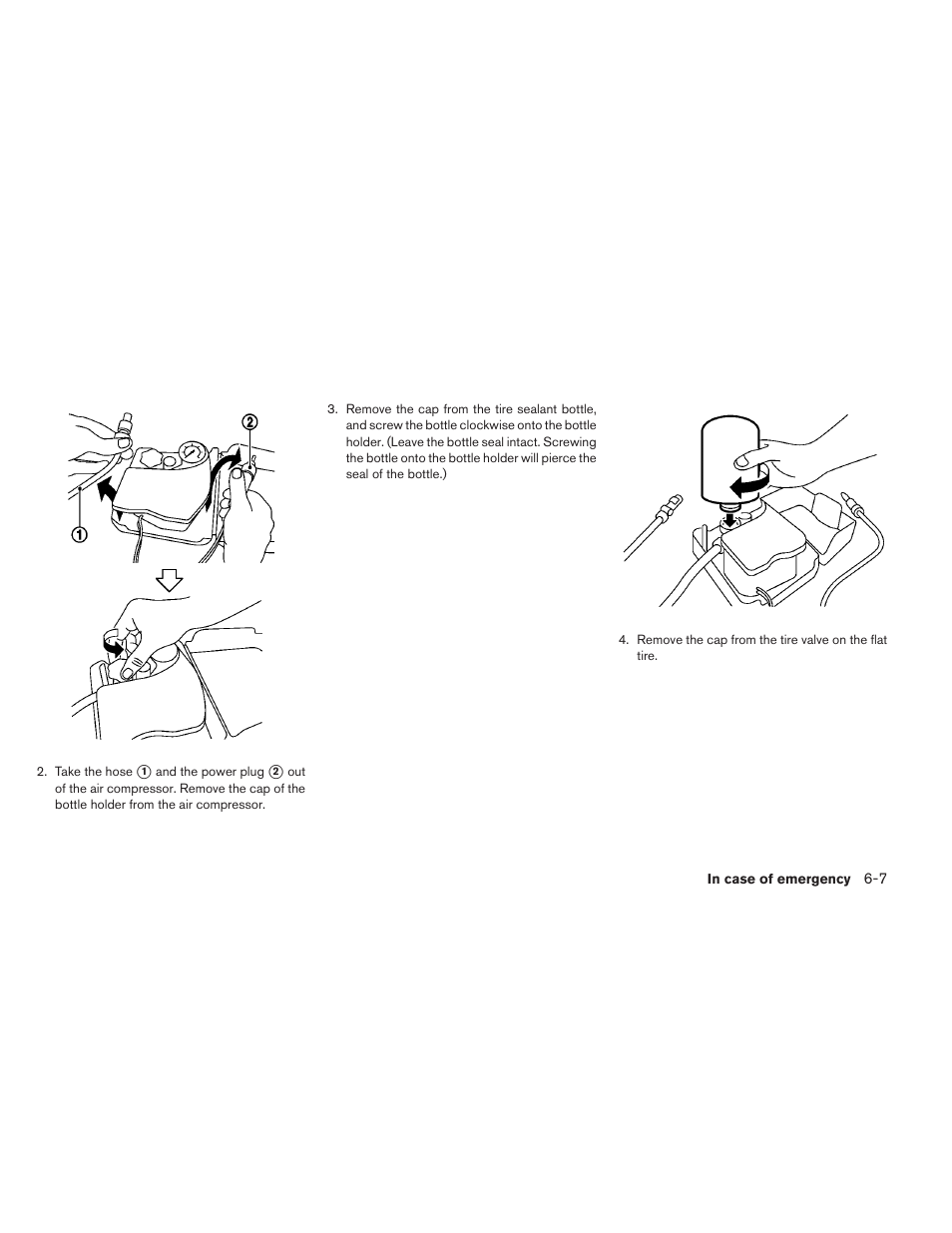 2

1

2. Take the hose 1 and the power plug 2 out of the air compressor. Remove the cap of the bottle holder from the air compressor.

3. Remove the cap from the tire sealant bottle, and screw the bottle clockwise onto the bottle holder. (Leave the bottle seal intact. Screwing the bottle onto the bottle holder will pierce the seal of the bottle.)

4. Remove the cap from the tire valve on the flat tire.

In case of emergency 6-7