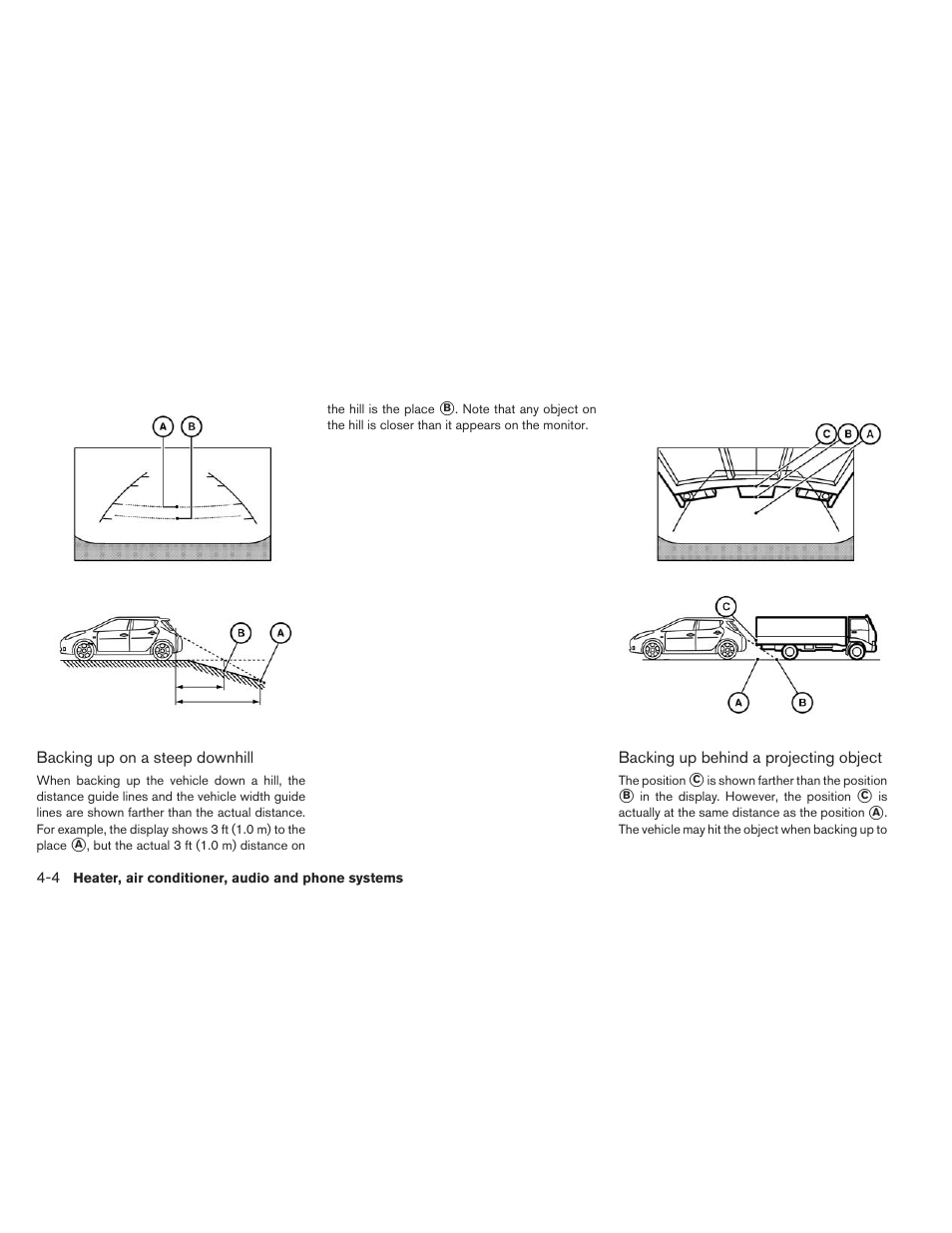 A B

B A

Backing up on a steep downhill

When backing up the vehicle down a hill, the distance guide lines and the vehicle width guide lines are shown farther than the actual distance. For example, the display shows 3 ft (1.0 m) to the place Ⓐ, but the actual 3 ft (1.0 m) distance on the hill is the place Ⓑ. Note that any object on the hill is closer than it appears on the monitor.

C B A

C

A B

Backing up behind a projecting object

The position Ⓒ is shown farther than the position Ⓑ in the display. However, the position Ⓒ is actually at the same distance as the position Ⓐ. The vehicle may hit the object when backing up to

4-4 Heater, air conditioner, audio and phone systems