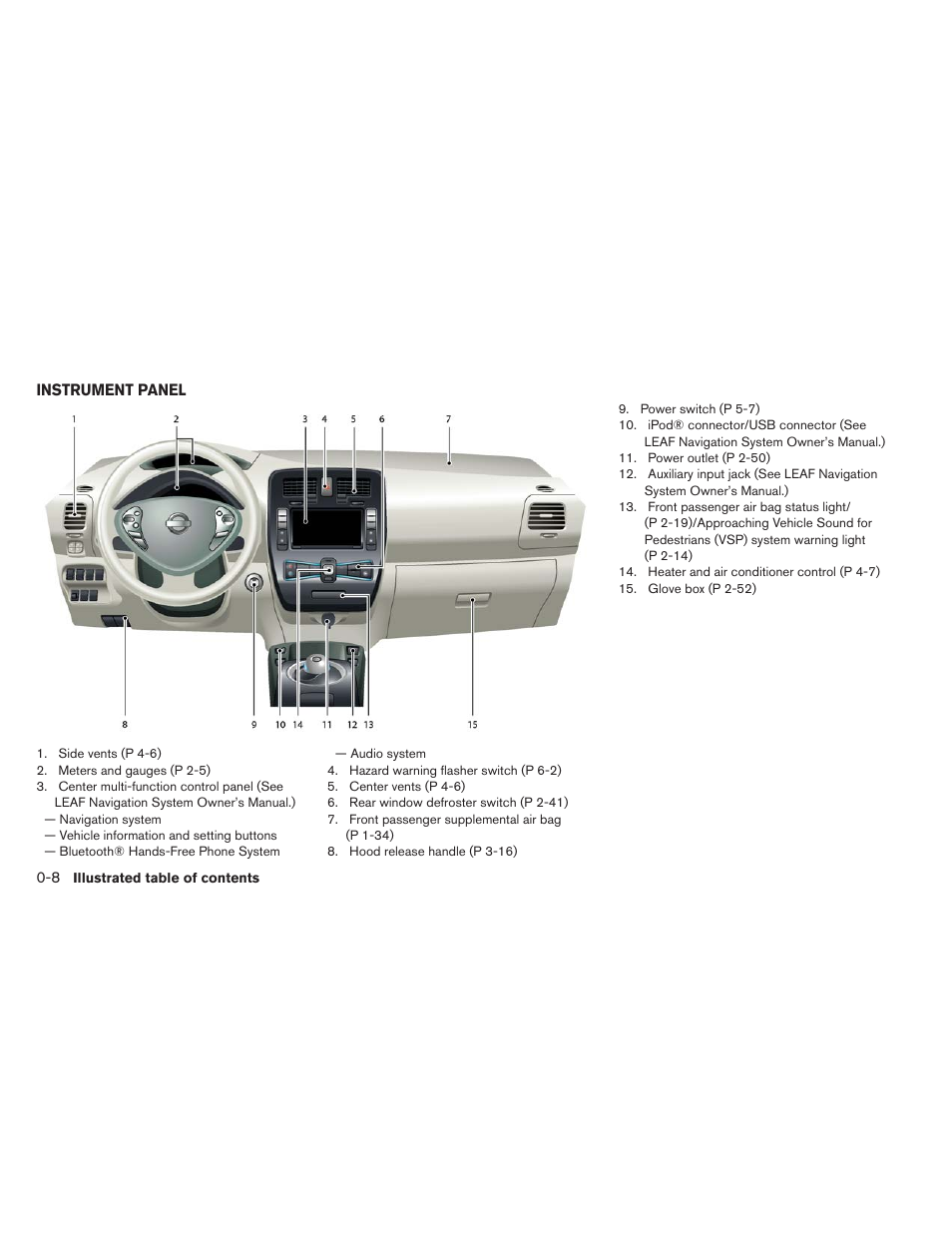 INSTRUMENT PANEL

1 2 3 4 5 6 7

8 9 10 14 11 12 13 15

1. Side vents (P 4-6)
2. Meters and gauges (P 2-5)
3. Center multi-function control panel (See LEAF Navigation System Owner's Manual.)
— Navigation system
— Vehicle information and setting buttons
— Bluetooth® Hands-Free Phone System
— Audio system
4. Hazard warning flasher switch (P 6-2)
5. Center vents (P 4-6)
6. Rear window defroster switch (P 2-41)
7. Front passenger supplemental air bag (P 1-34)
8. Hood release handle (P 3-16)

9. Power switch (P 5-7)
10. iPod® connector/USB connector (See LEAF Navigation System Owner's Manual.)
11. Power outlet (P 2-50)
12. Auxiliary input jack (See LEAF Navigation System Owner's Manual.)
13. Front passenger air bag status light/ (P 2-19)/Approaching Vehicle Sound for Pedestrians (VSP) system warning light (P 2-14)
14. Heater and air conditioner control (P 4-7)
15. Glove box (P 2-52)

0-8 Illustrated table of contents