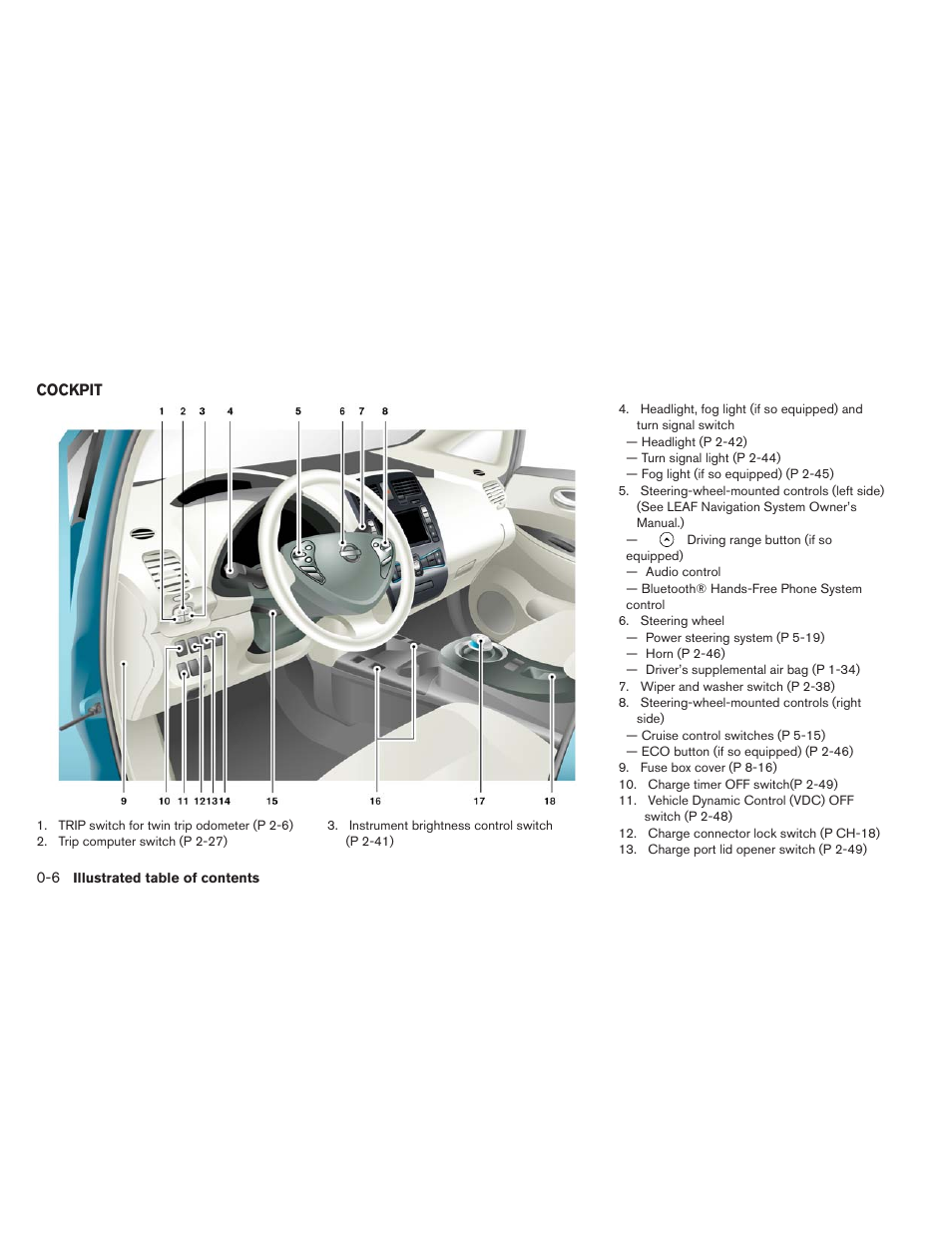 COCKPIT

1 2 3 4 5 6 7 8

9 10 11 12 13 14 15 16 17 18

1. TRIP switch for twin trip odometer (P 2-6)
2. Trip computer switch (P 2-27)

3. Instrument brightness control switch (P 2-41)

4. Headlight, fog light (if so equipped) and turn signal switch
— Headlight (P 2-42)
— Turn signal light (P 2-44)
— Fog light (if so equipped) (P 2-45)
5. Steering-wheel-mounted controls (left side) (See LEAF Navigation System Owner's Manual.)
— Driving range button (if so equipped)
— Audio control
— Bluetooth® Hands-Free Phone System control
6. Steering wheel
— Power steering system (P 5-19)
— Horn (P 2-46)
— Driver's supplemental air bag (P 1-34)
7. Wiper and washer switch (P 2-38)
8. Steering-wheel-mounted controls (right side)
— Cruise control switches (P 5-15)
— ECO button (if so equipped) (P 2-46)
9. Fuse box cover (P 8-16)
10. Charge timer OFF switch(P 2-49)
11. Vehicle Dynamic Control (VDC) OFF switch (P 2-48)
12. Charge connector lock switch (P CH-18)
13. Charge port lid opener switch (P 2-49)

0-6 Illustrated table of contents