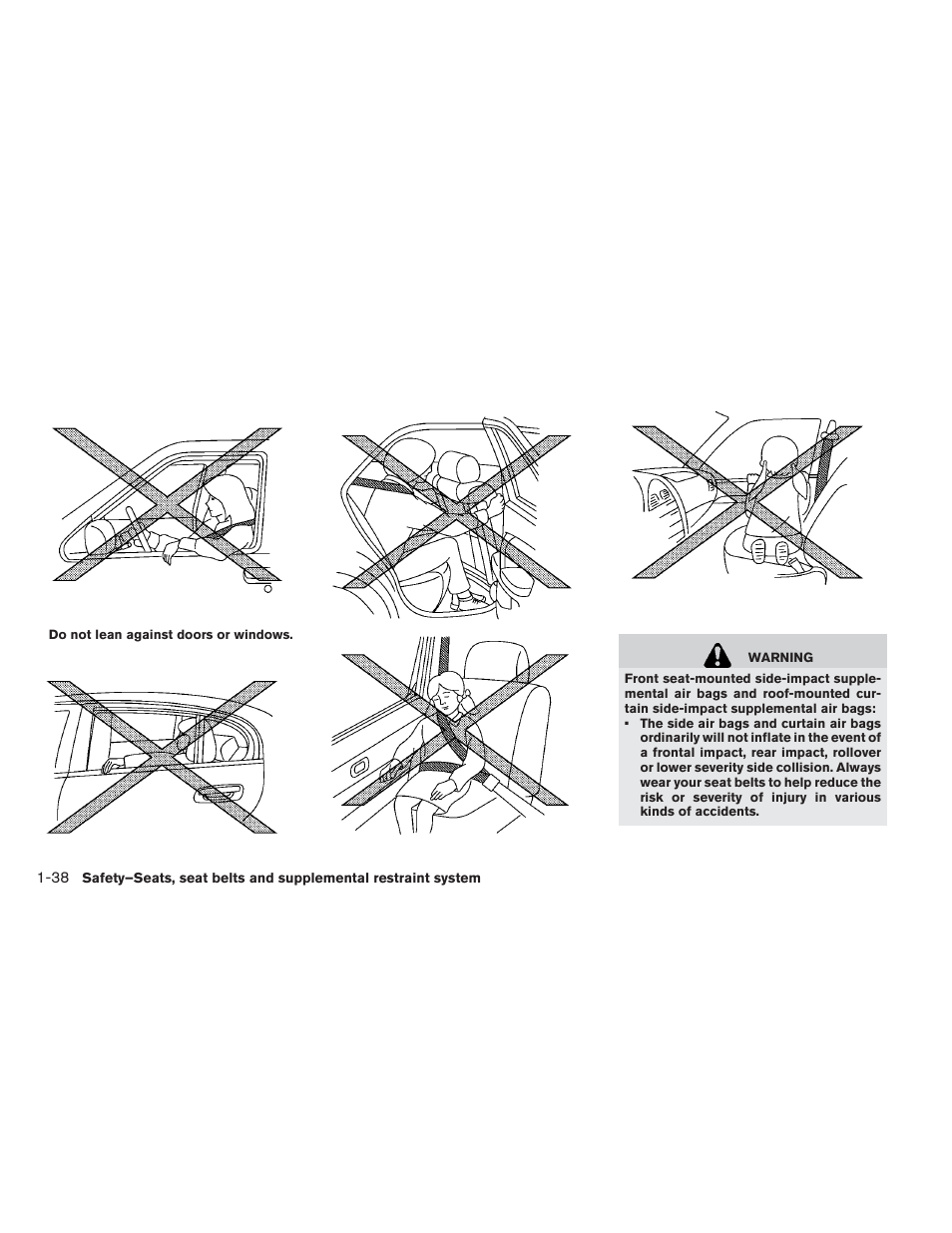 Do not lean against doors or windows.

WARNING

Front seat-mounted side-impact supplemental air bags and roof-mounted curtain side-impact supplemental air bags:

▪ The side air bags and curtain air bags ordinarily will not inflate in the event of a frontal impact, rear impact, rollover or lower severity side collision. Always wear your seat belts to help reduce the risk or severity of injury in various kinds of accidents.

1-38 Safety–Seats, seat belts and supplemental restraint system