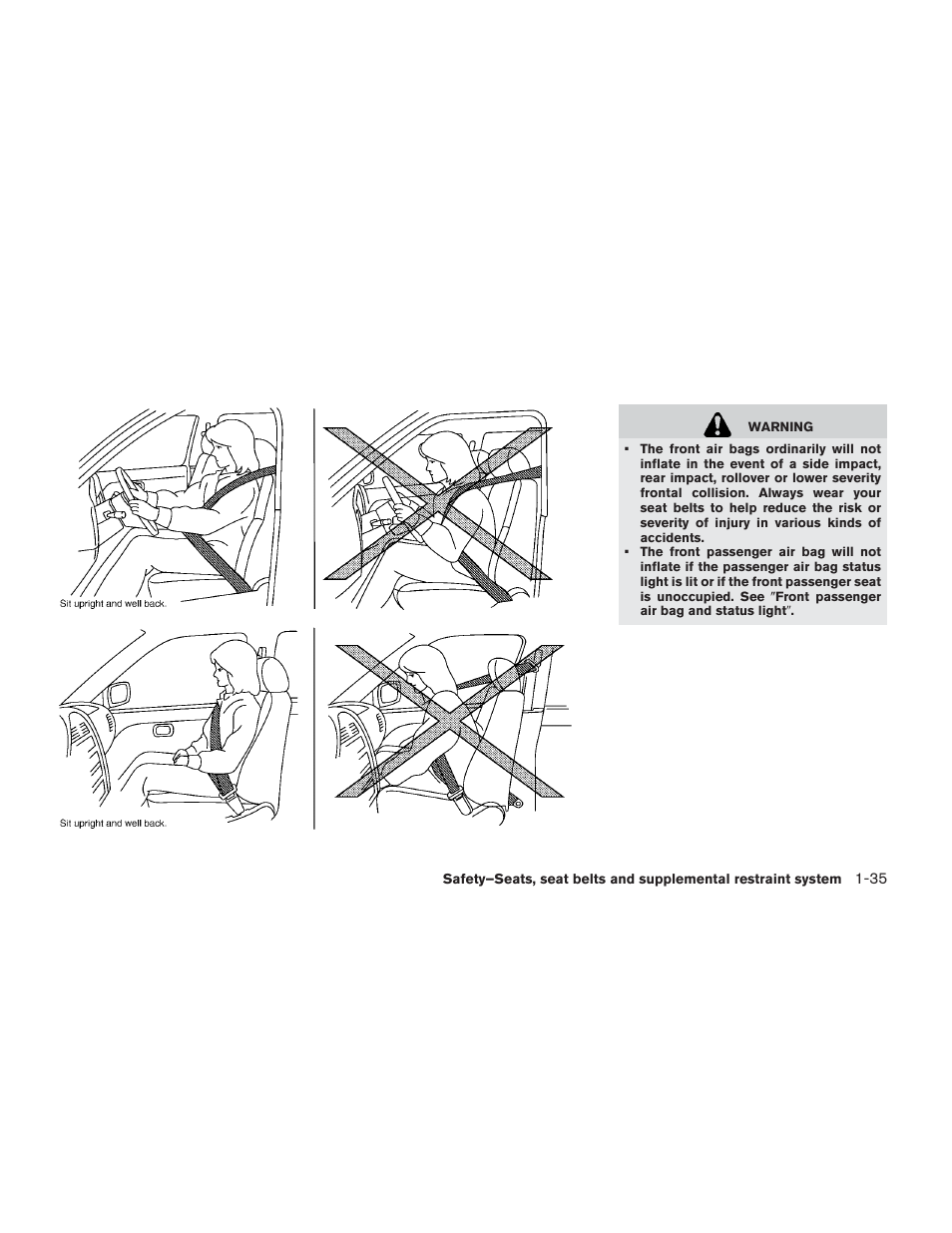 Sit upright and well back.

Sit upright and well back.

WARNING

▪ The front air bags ordinarily will not inflate in the event of a side impact, rear impact, rollover or lower severity frontal collision. Always wear your seat belts to help reduce the risk or severity of injury in various kinds of accidents.
▪ The front passenger air bag will not inflate if the passenger air bag status light is lit or if the front passenger seat is unoccupied. See "Front passenger air bag and status light".

Safety–Seats, seat belts and supplemental restraint system 1-35