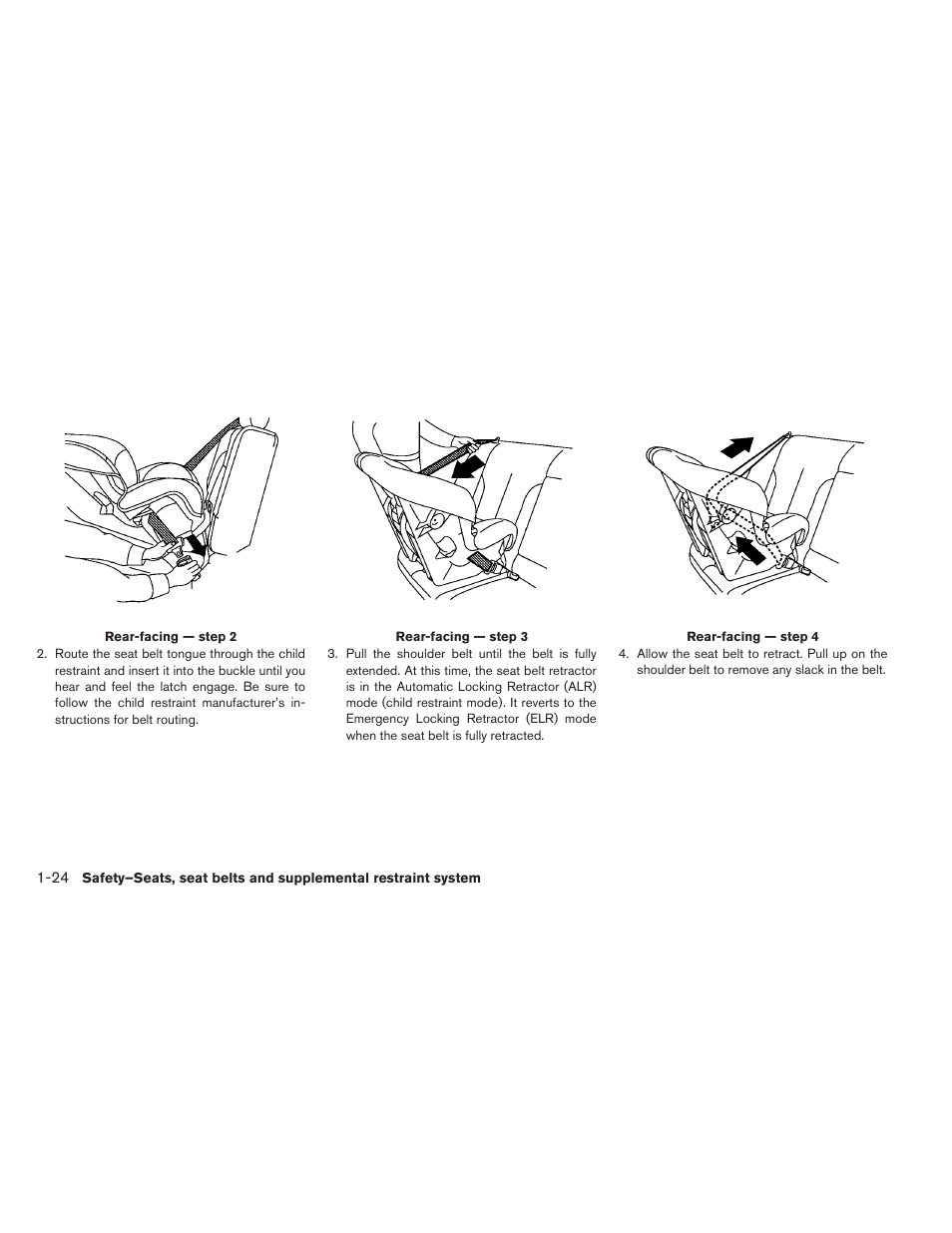 Rear-facing — step 2

2. Route the seat belt tongue through the child restraint and insert it into the buckle until you hear and feel the latch engage. Be sure to follow the child restraint manufacturer's instructions for belt routing.

Rear-facing — step 3

3. Pull the shoulder belt until the belt is fully extended. At this time, the seat belt retractor is in the Automatic Locking Retractor (ALR) mode (child restraint mode). It reverts to the Emergency Locking Retractor (ELR) mode when the seat belt is fully retracted.

Rear-facing — step 4

4. Allow the seat belt to retract. Pull up on the shoulder belt to remove any slack in the belt.

1-24 Safety–Seats, seat belts and supplemental restraint system