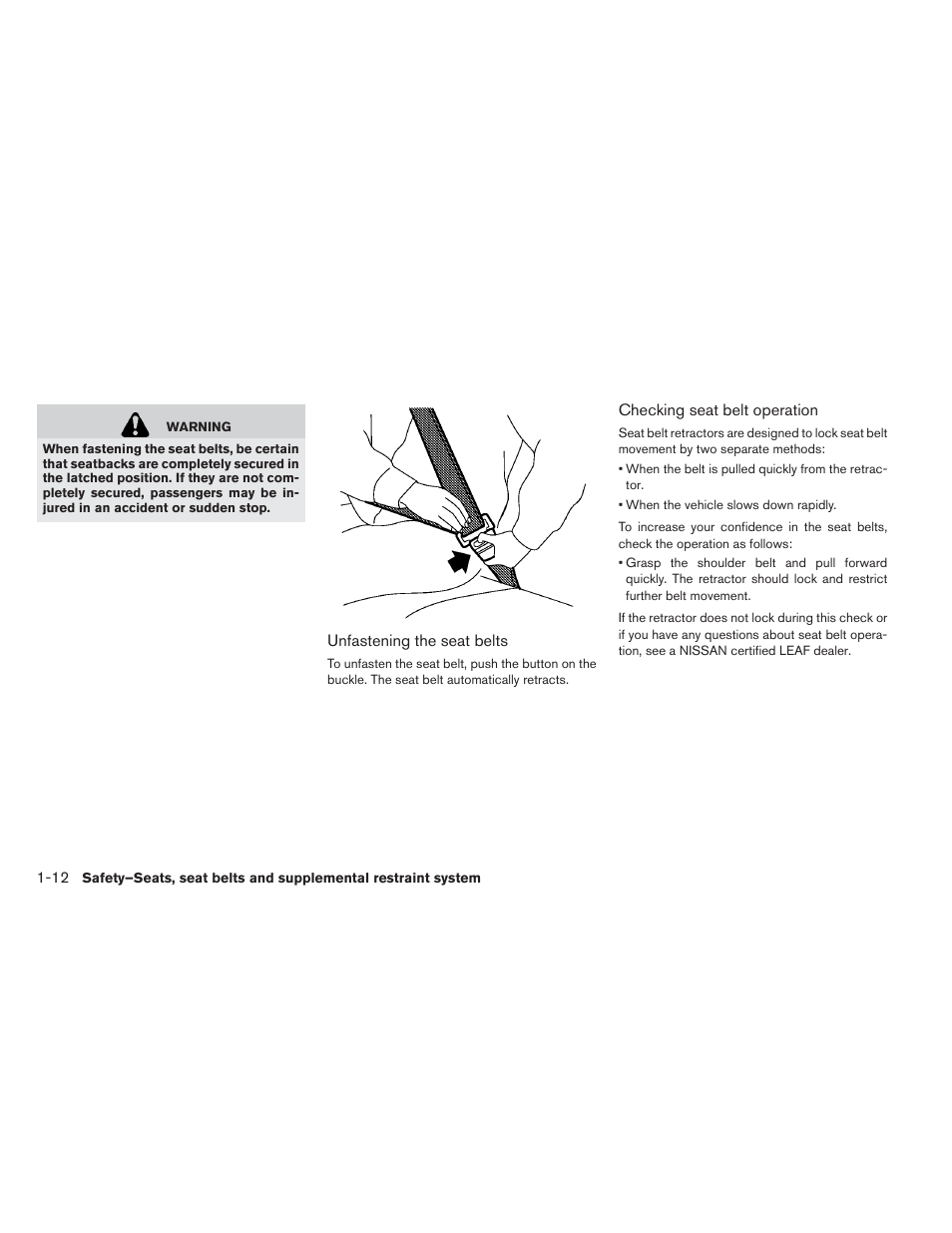 WARNING

When fastening the seat belts, be certain that seatbacks are completely secured in the latched position. If they are not completely secured, passengers may be injured in an accident or sudden stop.

Unfastening the seat belts

To unfasten the seat belt, push the button on the buckle. The seat belt automatically retracts.

Checking seat belt operation

Seat belt retractors are designed to lock seat belt movement by two separate methods:

• When the belt is pulled quickly from the retractor.

• When the vehicle slows down rapidly.

To increase your confidence in the seat belts, check the operation as follows:

• Grasp the shoulder belt and pull forward quickly. The retractor should lock and restrict further belt movement.

If the retractor does not lock during this check or if you have any questions about seat belt operation, see a NISSAN certified LEAF dealer.

1-12 Safety–Seats, seat belts and supplemental restraint system