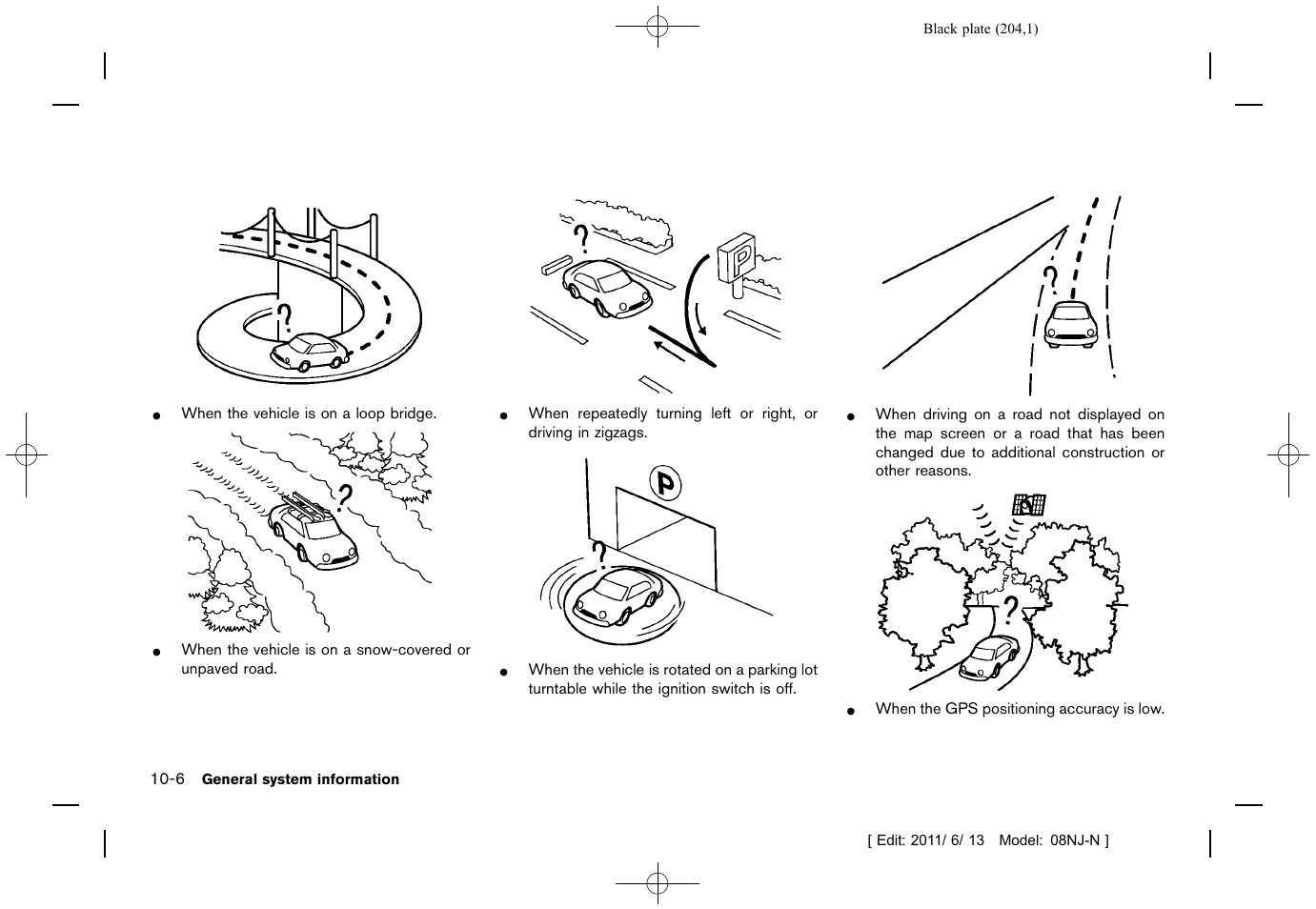 Black plate (204,1)

?

● When the vehicle is on a loop bridge.

?

● When the vehicle is on a snow-covered or unpaved road.

?

P

● When repeatedly turning left or right, or driving in zigzags.

P

?

● When the vehicle is rotated on a parking lot turntable while the ignition switch is off.

?

● When driving on a road not displayed on the map screen or a road that has been changed due to additional construction or other reasons.

?

● When the GPS positioning accuracy is low.

10-6 General system information

[ Edit: 2011/ 6/ 13 Model: 08NJ-N ]