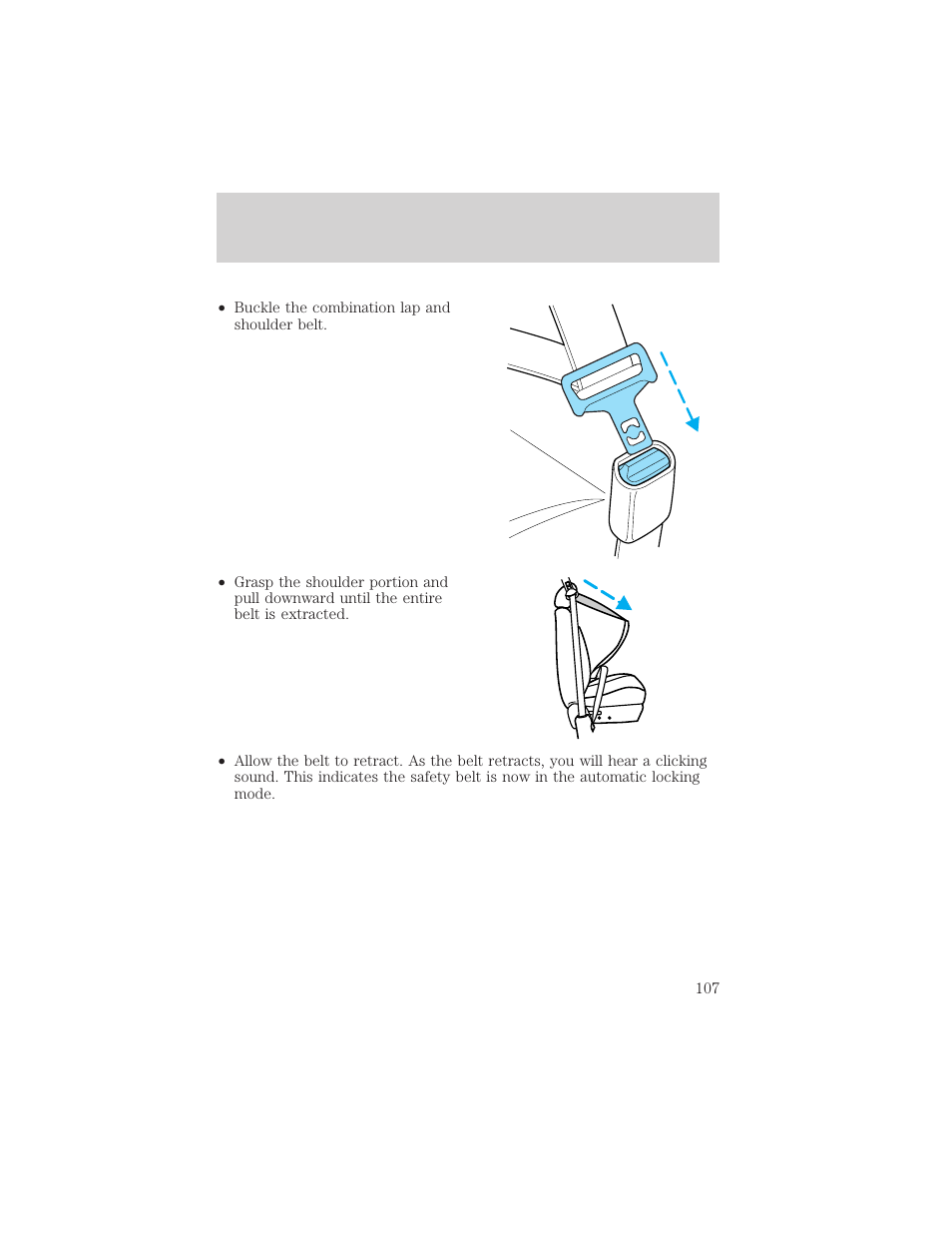 • Buckle the combination lap and shoulder belt.

• Grasp the shoulder portion and pull downward until the entire belt is extracted.

• Allow the belt to retract. As the belt retracts, you will hear a clicking sound. This indicates the safety belt is now in the automatic locking mode.

107