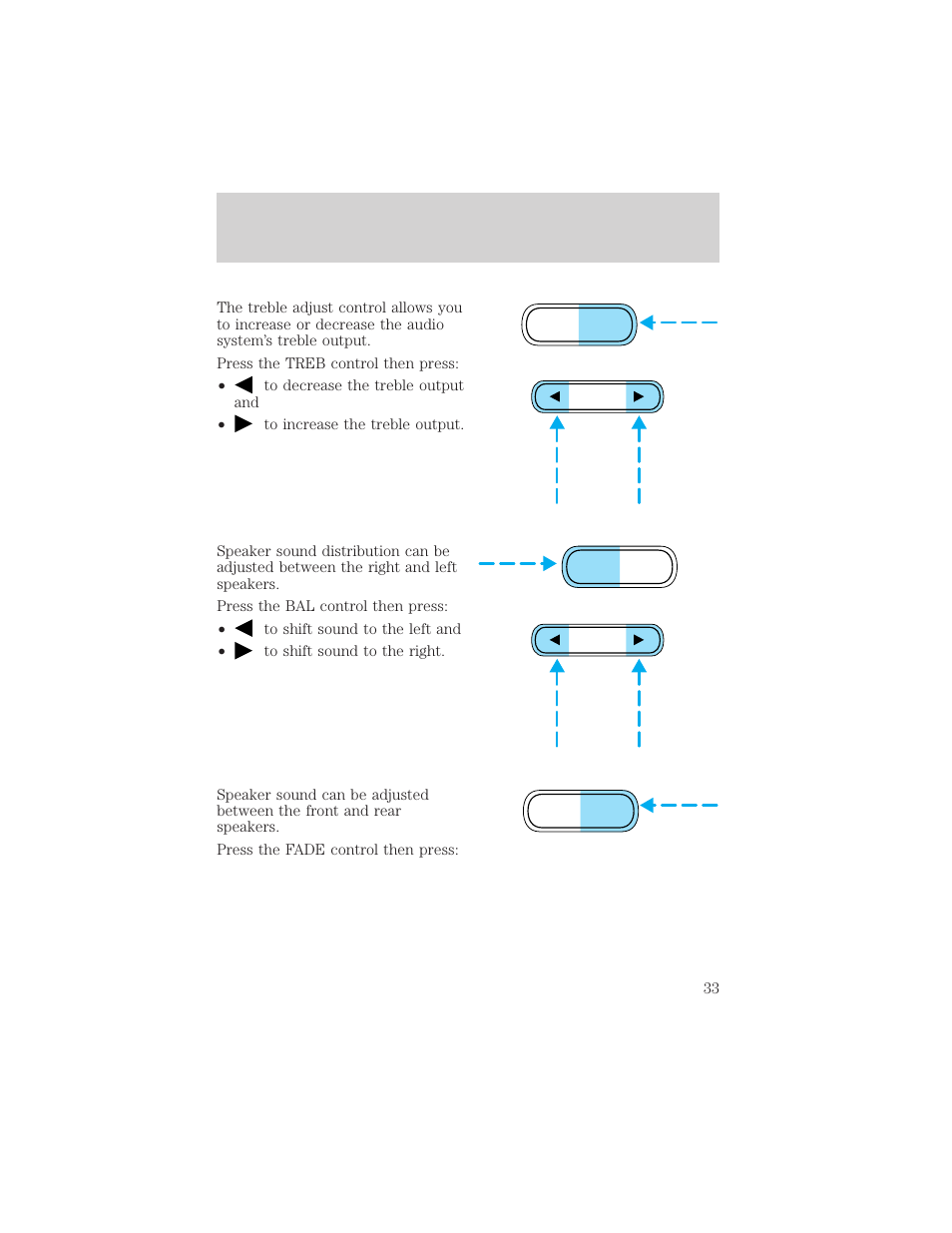 The treble adjust control allows you to increase or decrease the audio system's treble output.

Press the TREB control then press:

• ◀ to decrease the treble output and

• ▶ to increase the treble output.

Speaker sound distribution can be adjusted between the right and left speakers.

Press the BAL control then press:

• ◀ to shift sound to the left and

• ▶ to shift sound to the right.

Speaker sound can be adjusted between the front and rear speakers.

Press the FADE control then press:

33