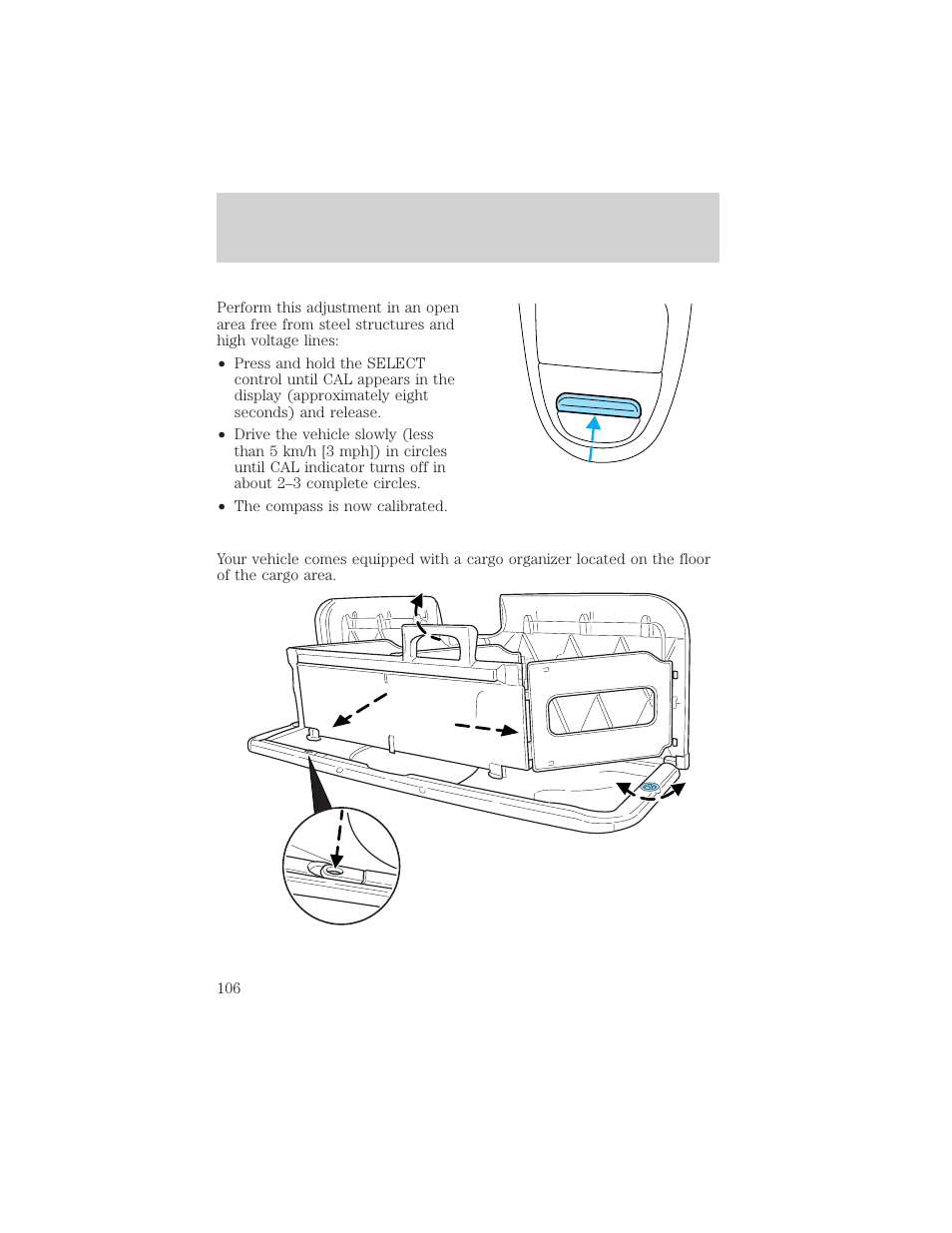 Perform this adjustment in an open area free from steel structures and high voltage lines:

• Press and hold the SELECT control until CAL appears in the display (approximately eight seconds) and release.

• Drive the vehicle slowly (less than 5 km/h [3 mph]) in circles until CAL indicator turns off in about 2–3 complete circles.

• The compass is now calibrated.

Your vehicle comes equipped with a cargo organizer located on the floor of the cargo area.

106