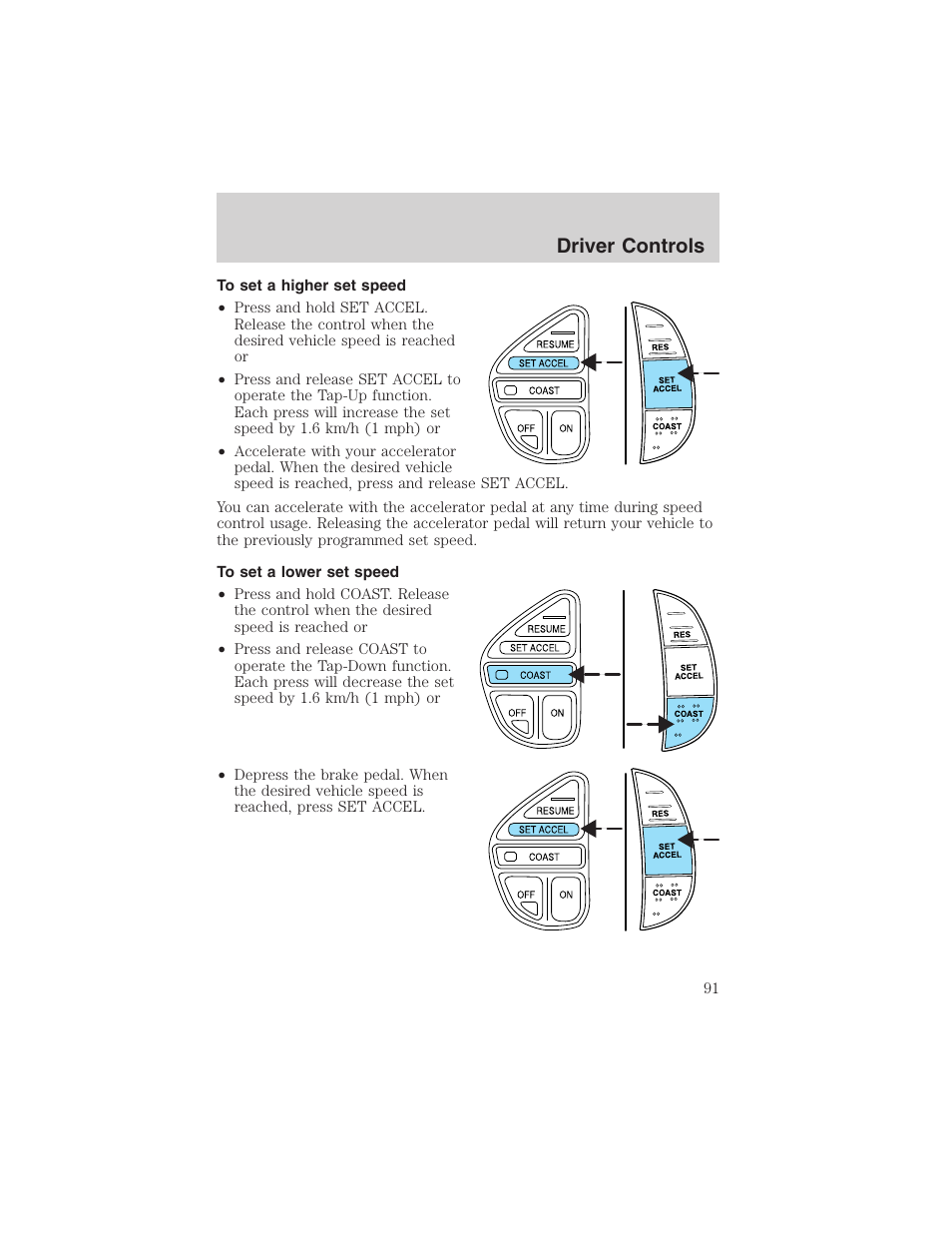 Driver Controls

To set a higher set speed

• Press and hold SET ACCEL. Release the control when the desired vehicle speed is reached or

• Press and release SET ACCEL to operate the Tap-Up function. Each press will increase the set speed by 1.6 km/h (1 mph) or

• Accelerate with your accelerator pedal. When the desired vehicle speed is reached, press and release SET ACCEL.

RESUME
SET ACCEL
COAST
OFF
ON

RES
SET ACCEL
COAST

You can accelerate with the accelerator pedal at any time during speed control usage. Releasing the accelerator pedal will return your vehicle to the previously programmed set speed.

To set a lower set speed

• Press and hold COAST. Release the control when the desired speed is reached or

• Press and release COAST to operate the Tap-Down function. Each press will decrease the set speed by 1.6 km/h (1 mph) or

RESUME
SET ACCEL
COAST
OFF
ON

RES
SET ACCEL
COAST

• Depress the brake pedal. When the desired vehicle speed is reached, press SET ACCEL.

RESUME
SET ACCEL
COAST
OFF
ON

RES
SET ACCEL
COAST

91