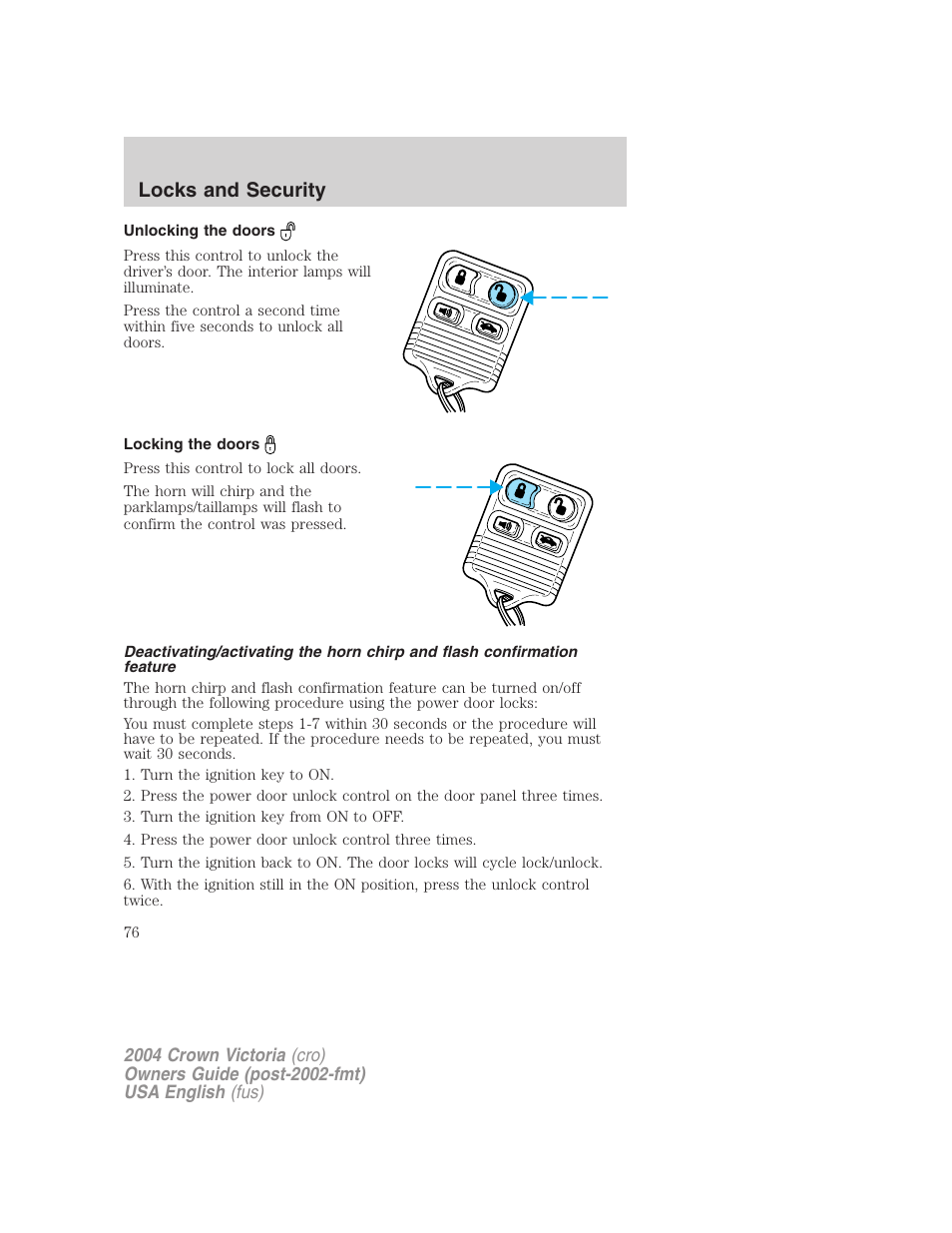 Locks and Security

Unlocking the doors

Press this control to unlock the driver's door. The interior lamps will illuminate.

Press the control a second time within five seconds to unlock all doors.

Locking the doors

Press this control to lock all doors.

The horn will chirp and the parklamps/taillamps will flash to confirm the control was pressed.

Deactivating/activating the horn chirp and flash confirmation feature

The horn chirp and flash confirmation feature can be turned on/off through the following procedure using the power door locks:

You must complete steps 1-7 within 30 seconds or the procedure will have to be repeated. If the procedure needs to be repeated, you must wait 30 seconds.

1. Turn the ignition key to ON.

2. Press the power door unlock control on the door panel three times.

3. Turn the ignition key from ON to OFF.

4. Press the power door unlock control three times.

5. Turn the ignition back to ON. The door locks will cycle lock/unlock.

6. With the ignition still in the ON position, press the unlock control twice.

76

2004 Crown Victoria (cro)
Owners Guide (post-2002-fmt)
USA English (fus)