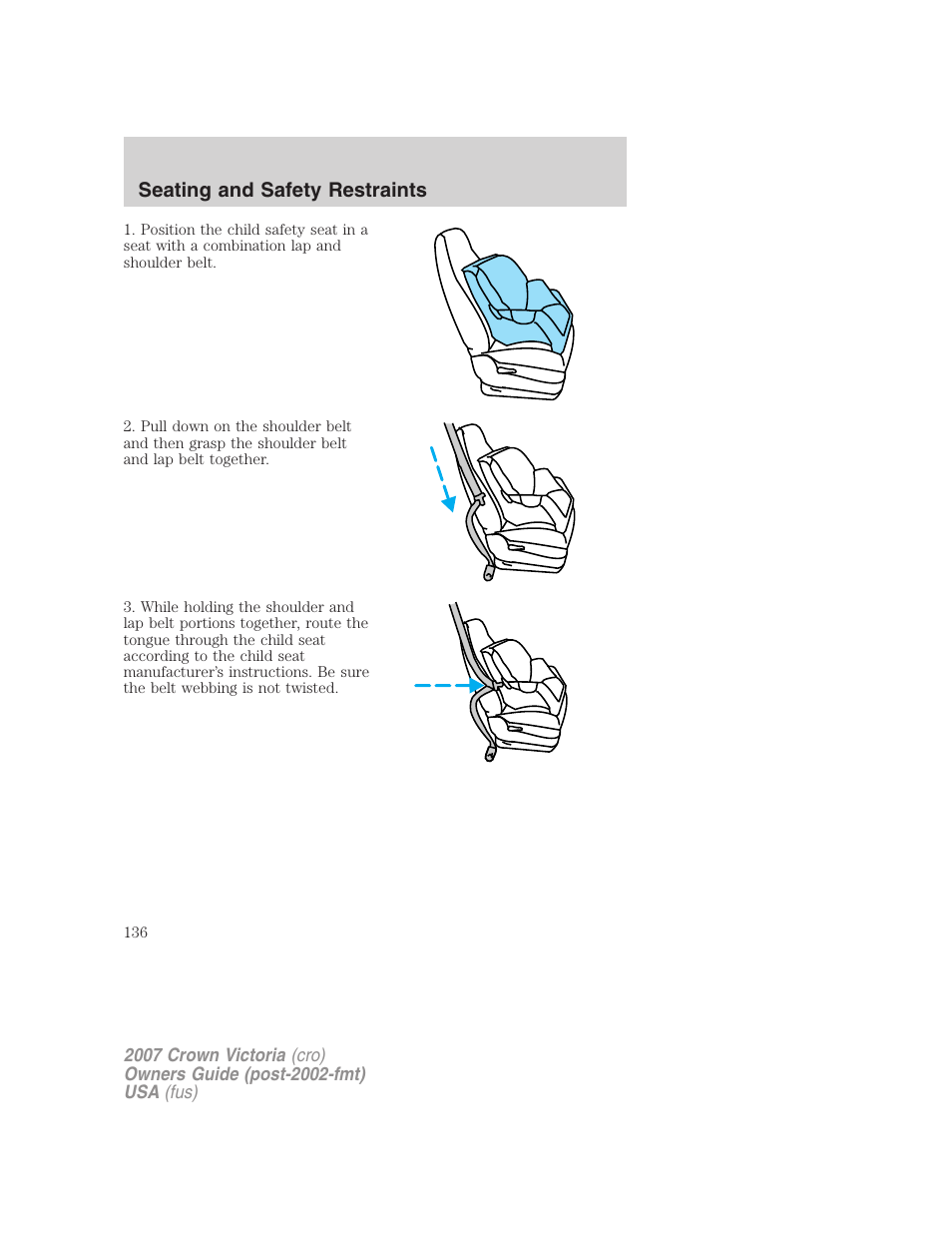 Seating and Safety Restraints

1. Position the child safety seat in a seat with a combination lap and shoulder belt.

2. Pull down on the shoulder belt and then grasp the shoulder belt and lap belt together.

3. While holding the shoulder and lap belt portions together, route the tongue through the child seat according to the child seat manufacturer's instructions. Be sure the belt webbing is not twisted.

136

2007 Crown Victoria (cro)
Owners Guide (post-2002-fmt)
USA (fus)