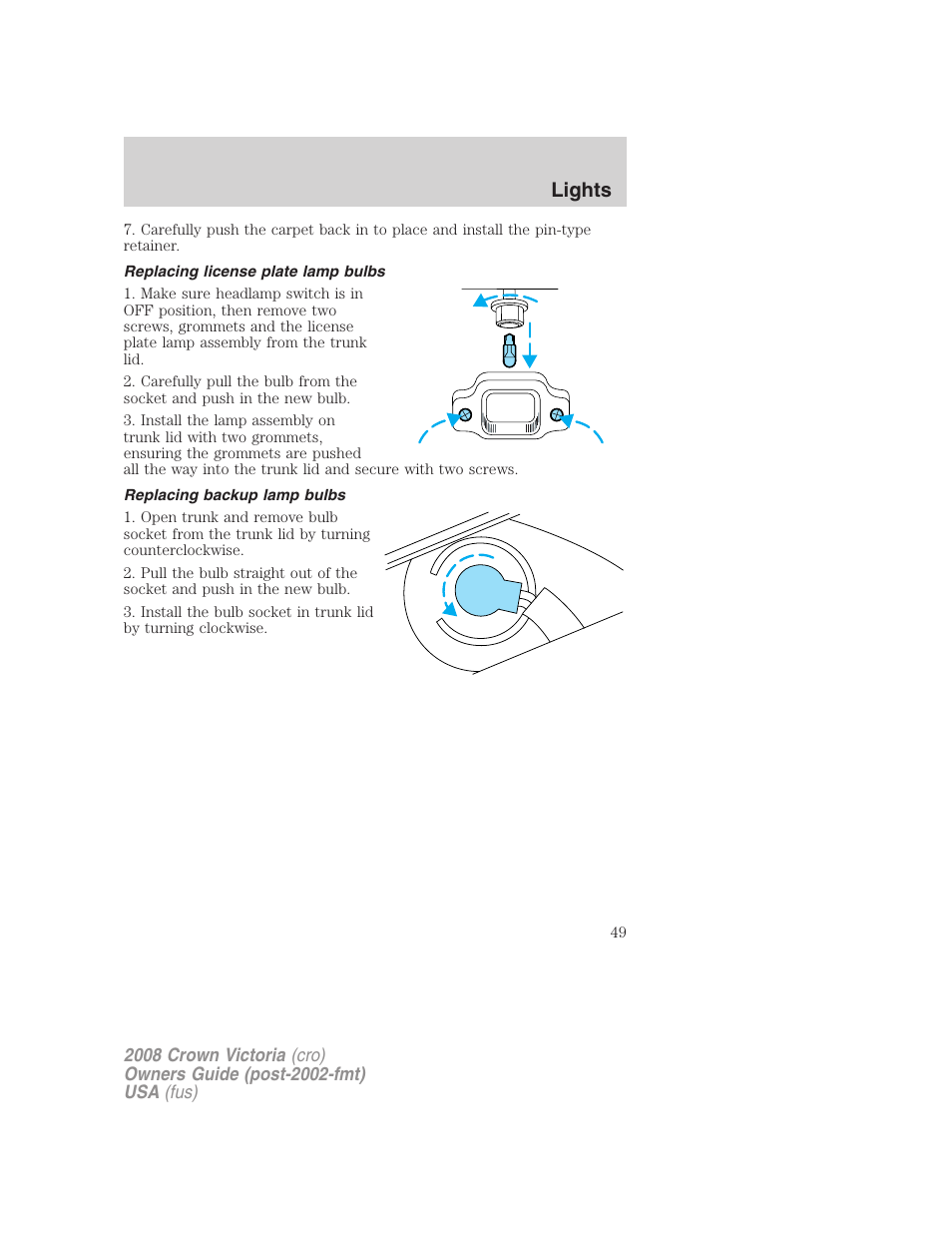 Lights

7. Carefully push the carpet back in to place and install the pin-type retainer.

Replacing license plate lamp bulbs

1. Make sure headlamp switch is in OFF position, then remove two screws, grommets and the license plate lamp assembly from the trunk lid.

2. Carefully pull the bulb from the socket and push in the new bulb.

3. Install the lamp assembly on trunk lid with two grommets, ensuring the grommets are pushed all the way into the trunk lid and secure with two screws.

Replacing backup lamp bulbs

1. Open trunk and remove bulb socket from the trunk lid by turning counterclockwise.

2. Pull the bulb straight out of the socket and push in the new bulb.

3. Install the bulb socket in trunk lid by turning clockwise.

49

2008 Crown Victoria (cro)
Owners Guide (post-2002-fmt)
USA (fus)