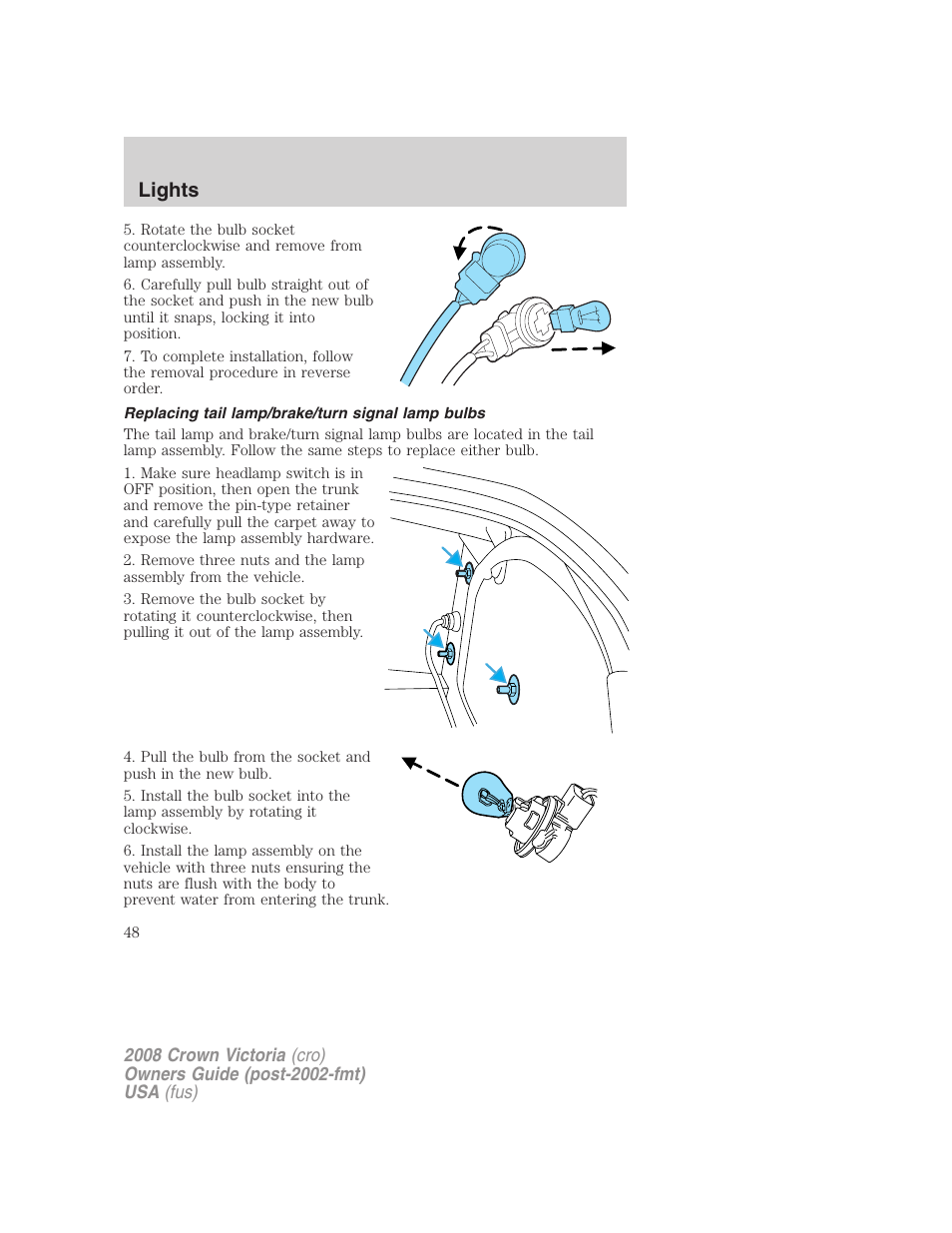 Lights

5. Rotate the bulb socket counterclockwise and remove from lamp assembly.

6. Carefully pull bulb straight out of the socket and push in the new bulb until it snaps, locking it into position.

7. To complete installation, follow the removal procedure in reverse order.

Replacing tail lamp/brake/turn signal lamp bulbs

The tail lamp and brake/turn signal lamp bulbs are located in the tail lamp assembly. Follow the same steps to replace either bulb.

1. Make sure headlamp switch is in OFF position, then open the trunk and remove the pin-type retainer and carefully pull the carpet away to expose the lamp assembly hardware.

2. Remove three nuts and the lamp assembly from the vehicle.

3. Remove the bulb socket by rotating it counterclockwise, then pulling it out of the lamp assembly.

4. Pull the bulb from the socket and push in the new bulb.

5. Install the bulb socket into the lamp assembly by rotating it clockwise.

6. Install the lamp assembly on the vehicle with three nuts ensuring the nuts are flush with the body to prevent water from entering the trunk.

48

2008 Crown Victoria (cro)
Owners Guide (post-2002-fmt)
USA (fus)