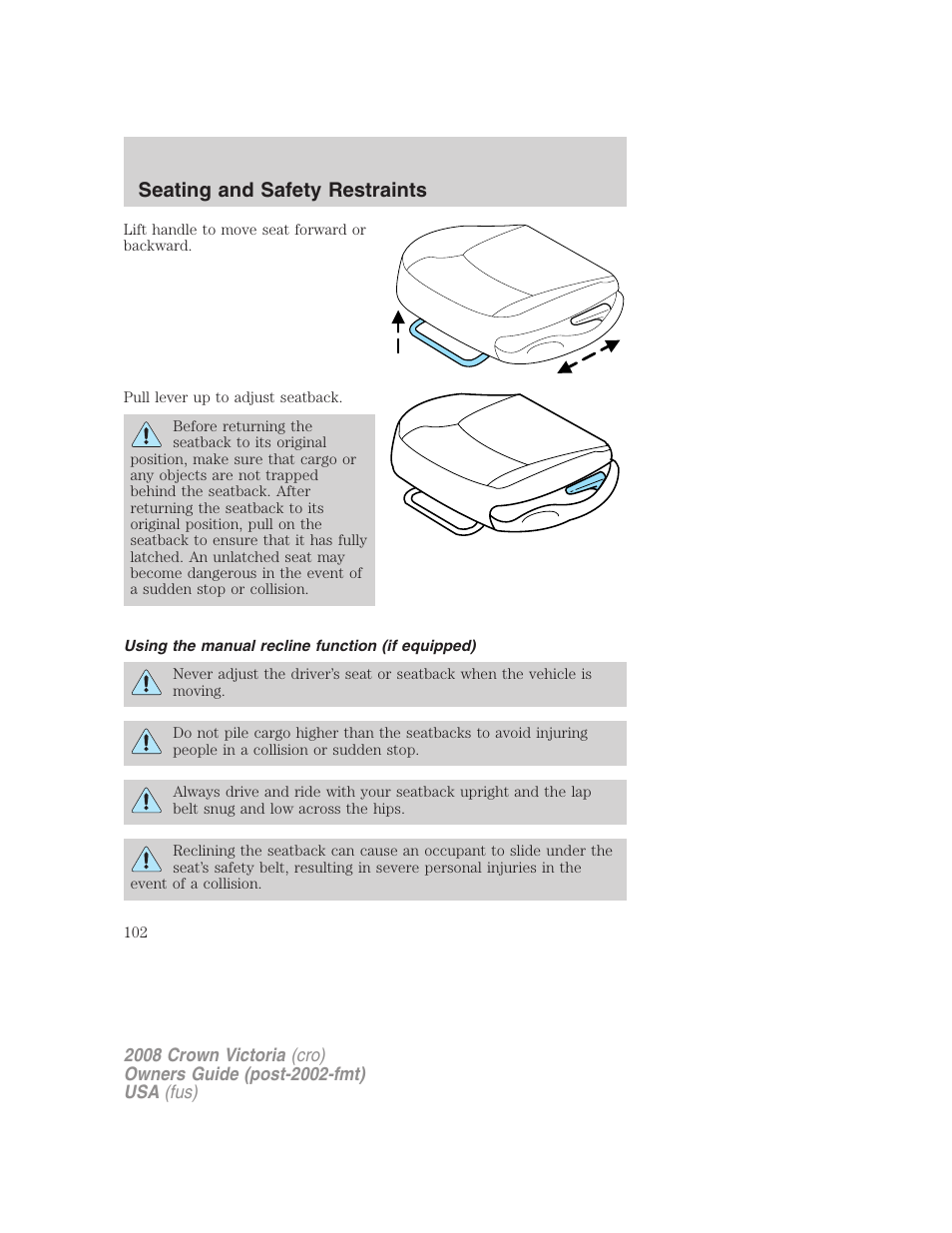 Seating and Safety Restraints

Lift handle to move seat forward or backward.

Pull lever up to adjust seatback.

Before returning the seatback to its original position, make sure that cargo or any objects are not trapped behind the seatback. After returning the seatback to its original position, pull on the seatback to ensure that it has fully latched. An unlatched seat may become dangerous in the event of a sudden stop or collision.

Using the manual recline function (if equipped)

Never adjust the driver's seat or seatback when the vehicle is moving.

Do not pile cargo higher than the seatbacks to avoid injuring people in a collision or sudden stop.

Always drive and ride with your seatback upright and the lap belt snug and low across the hips.

Reclining the seatback can cause an occupant to slide under the seat's safety belt, resulting in severe personal injuries in the event of a collision.

102

2008 Crown Victoria (cro)
Owners Guide (post-2002-fmt)
USA (fus)