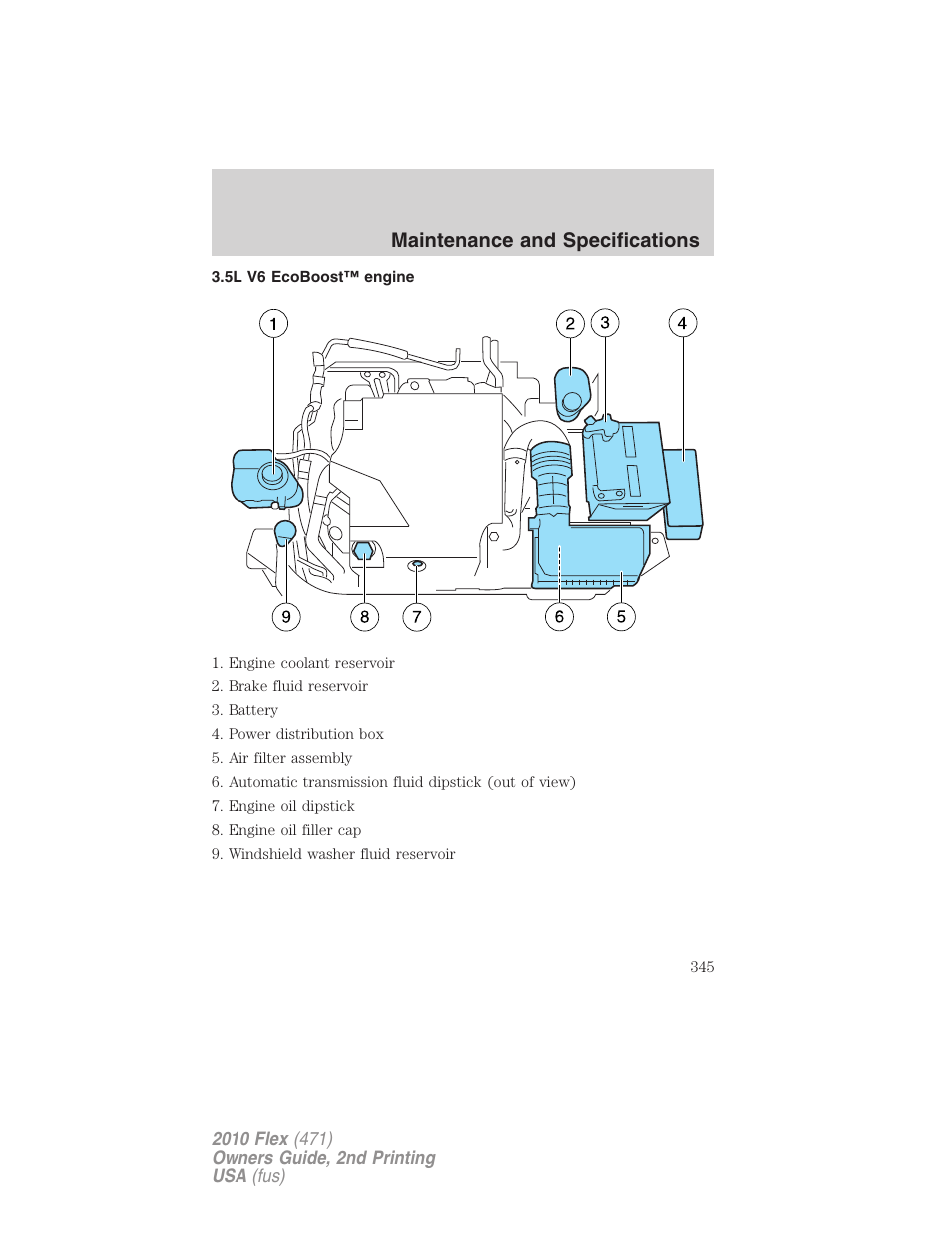 Maintenance and Specifications

3.5L V6 EcoBoost™ engine

1
2
3
4
9
8
7
6
5

1. Engine coolant reservoir
2. Brake fluid reservoir
3. Battery
4. Power distribution box
5. Air filter assembly
6. Automatic transmission fluid dipstick (out of view)
7. Engine oil dipstick
8. Engine oil filler cap
9. Windshield washer fluid reservoir

345

2010 Flex (471)
Owners Guide, 2nd Printing
USA (fus)