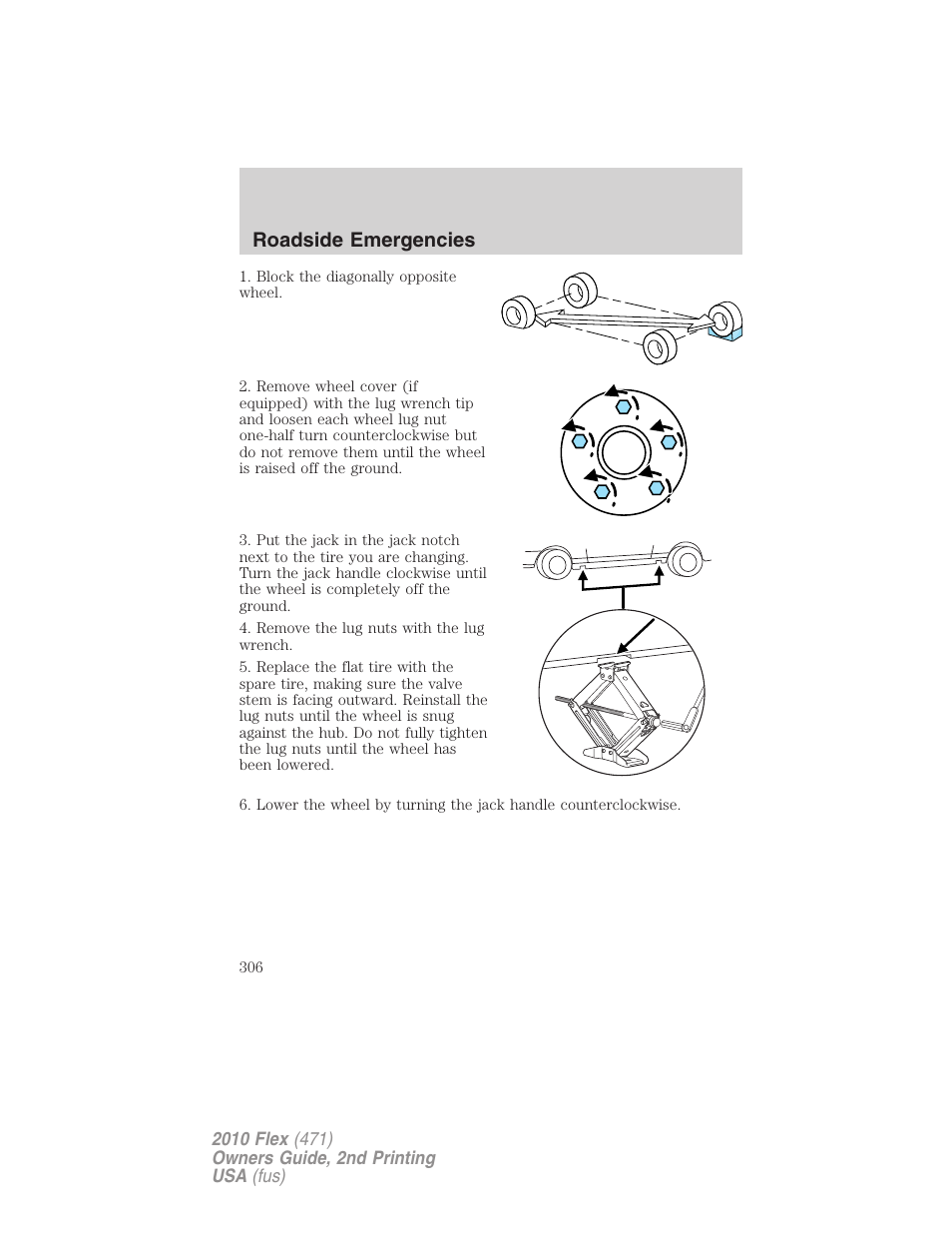 Roadside Emergencies

1. Block the diagonally opposite wheel.

2. Remove wheel cover (if equipped) with the lug wrench tip and loosen each wheel lug nut one-half turn counterclockwise but do not remove them until the wheel is raised off the ground.

3. Put the jack in the jack notch next to the tire you are changing. Turn the jack handle clockwise until the wheel is completely off the ground.

4. Remove the lug nuts with the lug wrench.

5. Replace the flat tire with the spare tire, making sure the valve stem is facing outward. Reinstall the lug nuts until the wheel is snug against the hub. Do not fully tighten the lug nuts until the wheel has been lowered.

6. Lower the wheel by turning the jack handle counterclockwise.

306

2010 Flex (471)
Owners Guide, 2nd Printing
USA (fus)