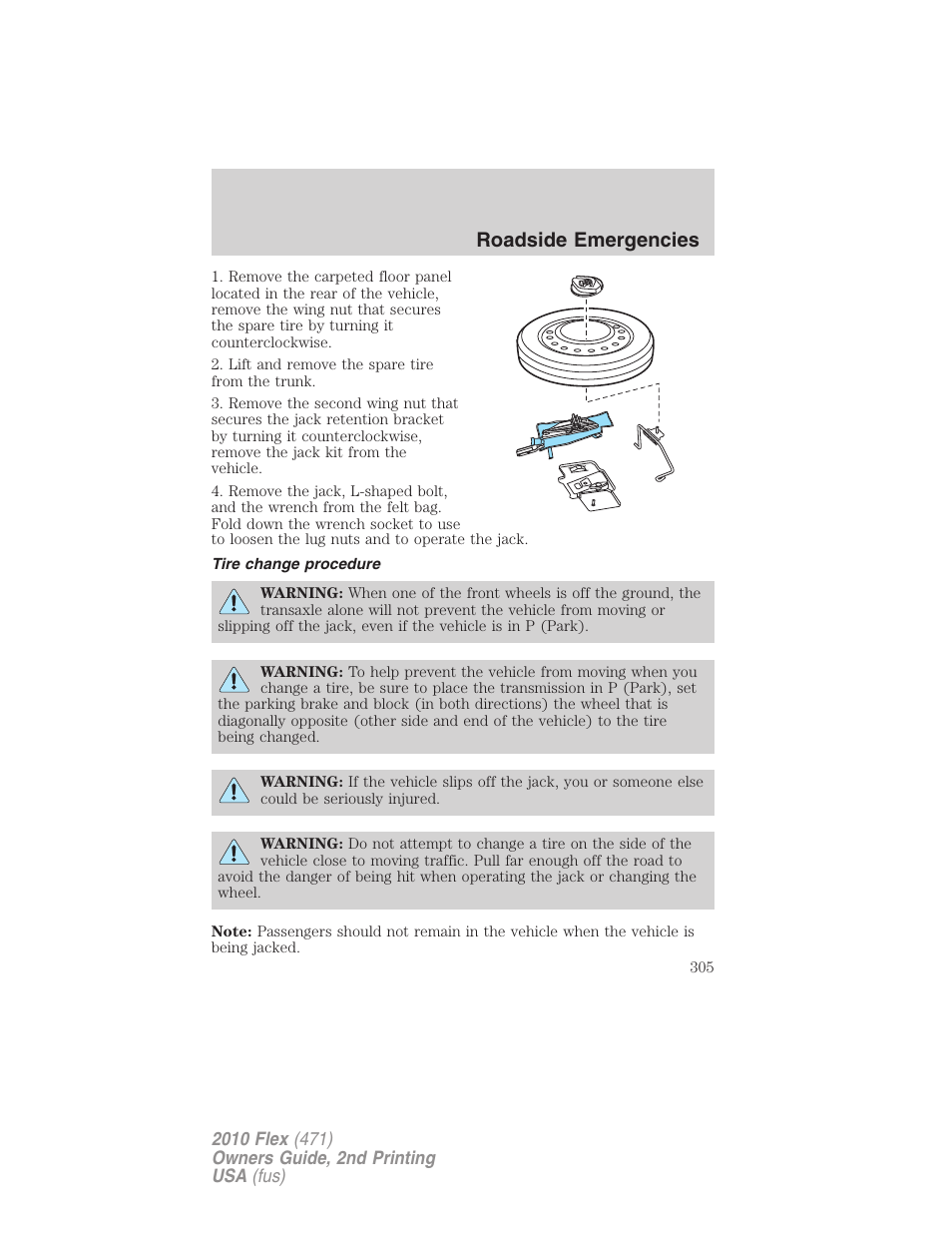 Roadside Emergencies

1. Remove the carpeted floor panel located in the rear of the vehicle, remove the wing nut that secures the spare tire by turning it counterclockwise.

2. Lift and remove the spare tire from the trunk.

3. Remove the second wing nut that secures the jack retention bracket by turning it counterclockwise, remove the jack kit from the vehicle.

4. Remove the jack, L-shaped bolt, and the wrench from the felt bag. Fold down the wrench socket to use to loosen the lug nuts and to operate the jack.

Tire change procedure

WARNING: When one of the front wheels is off the ground, the transaxle alone will not prevent the vehicle from moving or slipping off the jack, even if the vehicle is in P (Park).

WARNING: To help prevent the vehicle from moving when you change a tire, be sure to place the transmission in P (Park), set the parking brake and block (in both directions) the wheel that is diagonally opposite (other side and end of the vehicle) to the tire being changed.

WARNING: If the vehicle slips off the jack, you or someone else could be seriously injured.

WARNING: Do not attempt to change a tire on the side of the vehicle close to moving traffic. Pull far enough off the road to avoid the danger of being hit when operating the jack or changing the wheel.

Note: Passengers should not remain in the vehicle when the vehicle is being jacked.

305

2010 Flex (471)
Owners Guide, 2nd Printing
USA (fus)