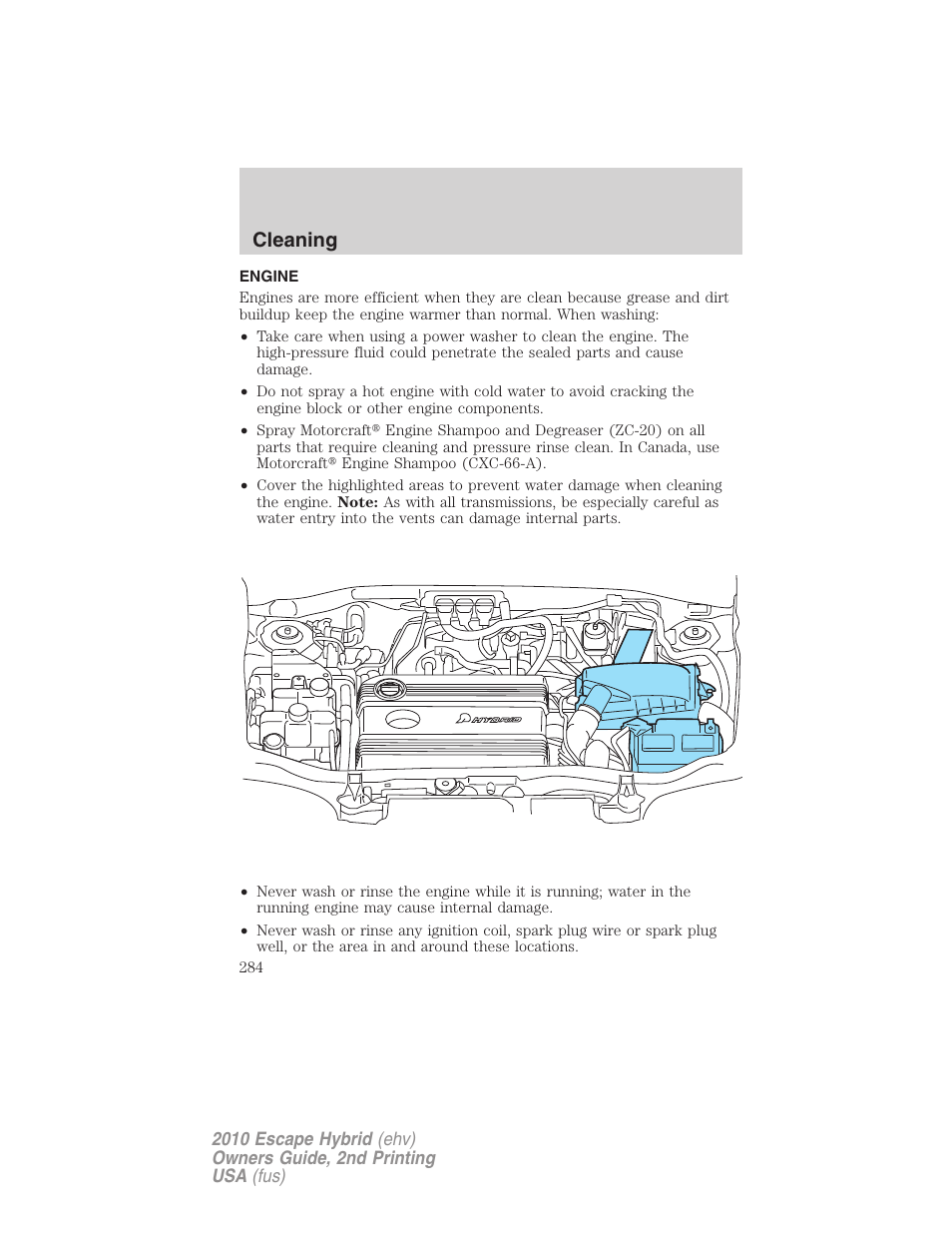 Cleaning

ENGINE

Engines are more efficient when they are clean because grease and dirt buildup keep the engine warmer than normal. When washing:

• Take care when using a power washer to clean the engine. The high-pressure fluid could penetrate the sealed parts and cause damage.

• Do not spray a hot engine with cold water to avoid cracking the engine block or other engine components.

• Spray Motorcraft® Engine Shampoo and Degreaser (ZC-20) on all parts that require cleaning and pressure rinse clean. In Canada, use Motorcraft® Engine Shampoo (CXC-66-A).

• Cover the highlighted areas to prevent water damage when cleaning the engine. **Note:** As with all transmissions, be especially careful as water entry into the vents can damage internal parts.

HYBRID

• Never wash or rinse the engine while it is running; water in the running engine may cause internal damage.

• Never wash or rinse any ignition coil, spark plug wire or spark plug well, or the area in and around these locations.

284

2010 Escape Hybrid (ehv)
Owners Guide, 2nd Printing
USA (fus)