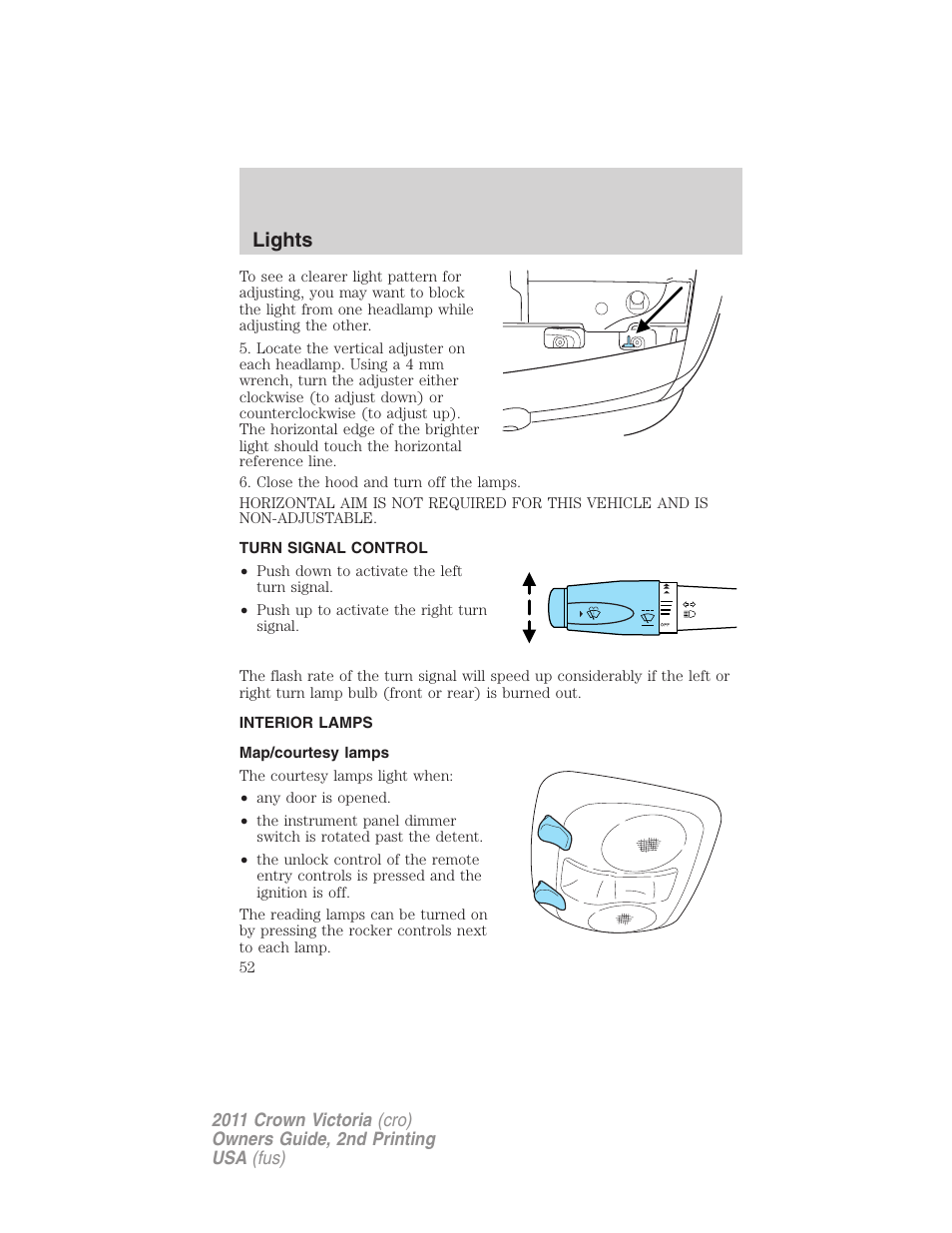 Lights

To see a clearer light pattern for adjusting, you may want to block the light from one headlamp while adjusting the other.

5. Locate the vertical adjuster on each headlamp. Using a 4 mm wrench, turn the adjuster either clockwise (to adjust down) or counterclockwise (to adjust up). The horizontal edge of the brighter light should touch the horizontal reference line.

6. Close the hood and turn off the lamps.

HORIZONTAL AIM IS NOT REQUIRED FOR THIS VEHICLE AND IS NON-ADJUSTABLE.

TURN SIGNAL CONTROL

• Push down to activate the left turn signal.
• Push up to activate the right turn signal.

OFF

The flash rate of the turn signal will speed up considerably if the left or right turn lamp bulb (front or rear) is burned out.

INTERIOR LAMPS

Map/courtesy lamps

The courtesy lamps light when:
• any door is opened.
• the instrument panel dimmer switch is rotated past the detent.
• the unlock control of the remote entry controls is pressed and the ignition is off.

The reading lamps can be turned on by pressing the rocker controls next to each lamp.

52

2011 Crown Victoria (cro)
Owners Guide, 2nd Printing
USA (fus)