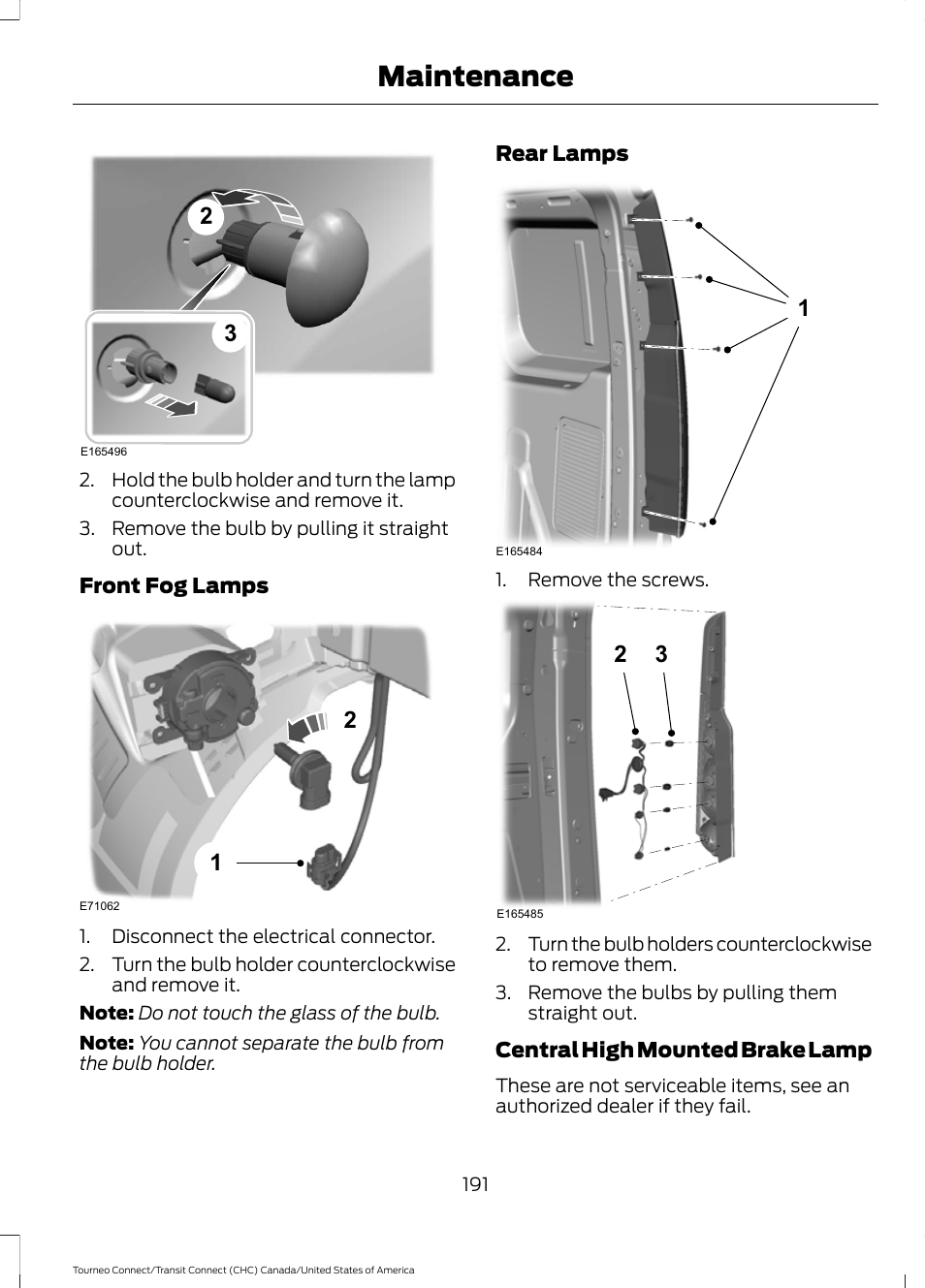 Maintenance

2

3

E165496

2. Hold the bulb holder and turn the lamp counterclockwise and remove it.

3. Remove the bulb by pulling it straight out.

Front Fog Lamps

2

1

E71062

1. Disconnect the electrical connector.

2. Turn the bulb holder counterclockwise and remove it.

Note: Do not touch the glass of the bulb.

Note: You cannot separate the bulb from the bulb holder.

Rear Lamps

1

E165484

1. Remove the screws.

2 3

E165485

2. Turn the bulb holders counterclockwise to remove them.

3. Remove the bulbs by pulling them straight out.

Central High Mounted Brake Lamp

These are not serviceable items, see an authorized dealer if they fail.

191

Tourneo Connect/Transit Connect (CHC) Canada/United States of America