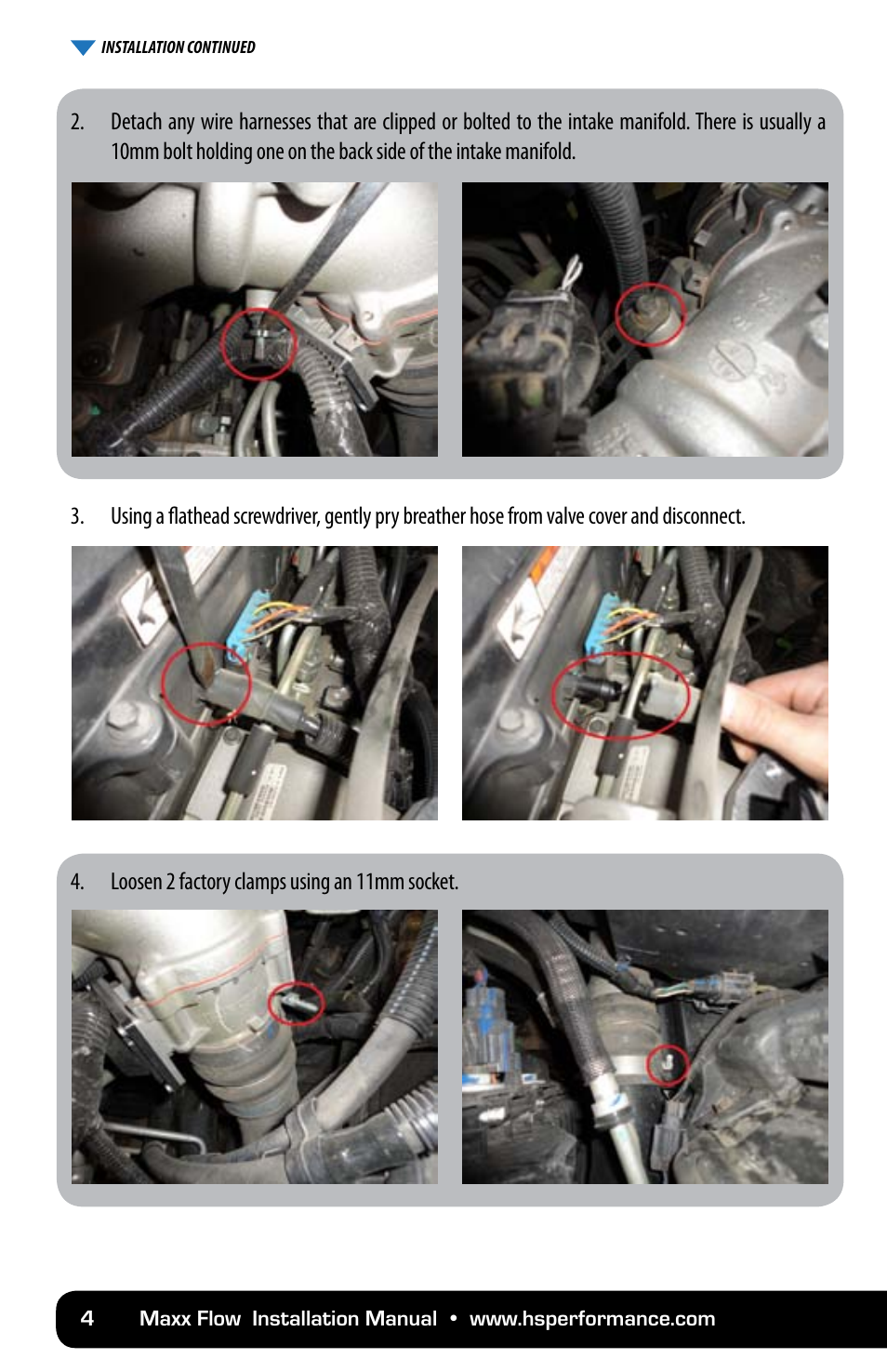 INSTALLATION CONTINUED

2. Detach any wire harnesses that are clipped or bolted to the intake manifold. There is usually a 10mm bolt holding one on the back side of the intake manifold.

3. Using a flathead screwdriver, gently pry breather hose from valve cover and disconnect.

4. Loosen 2 factory clamps using an 11mm socket.

4 Maxx Flow Installation Manual • www.hsperformance.com