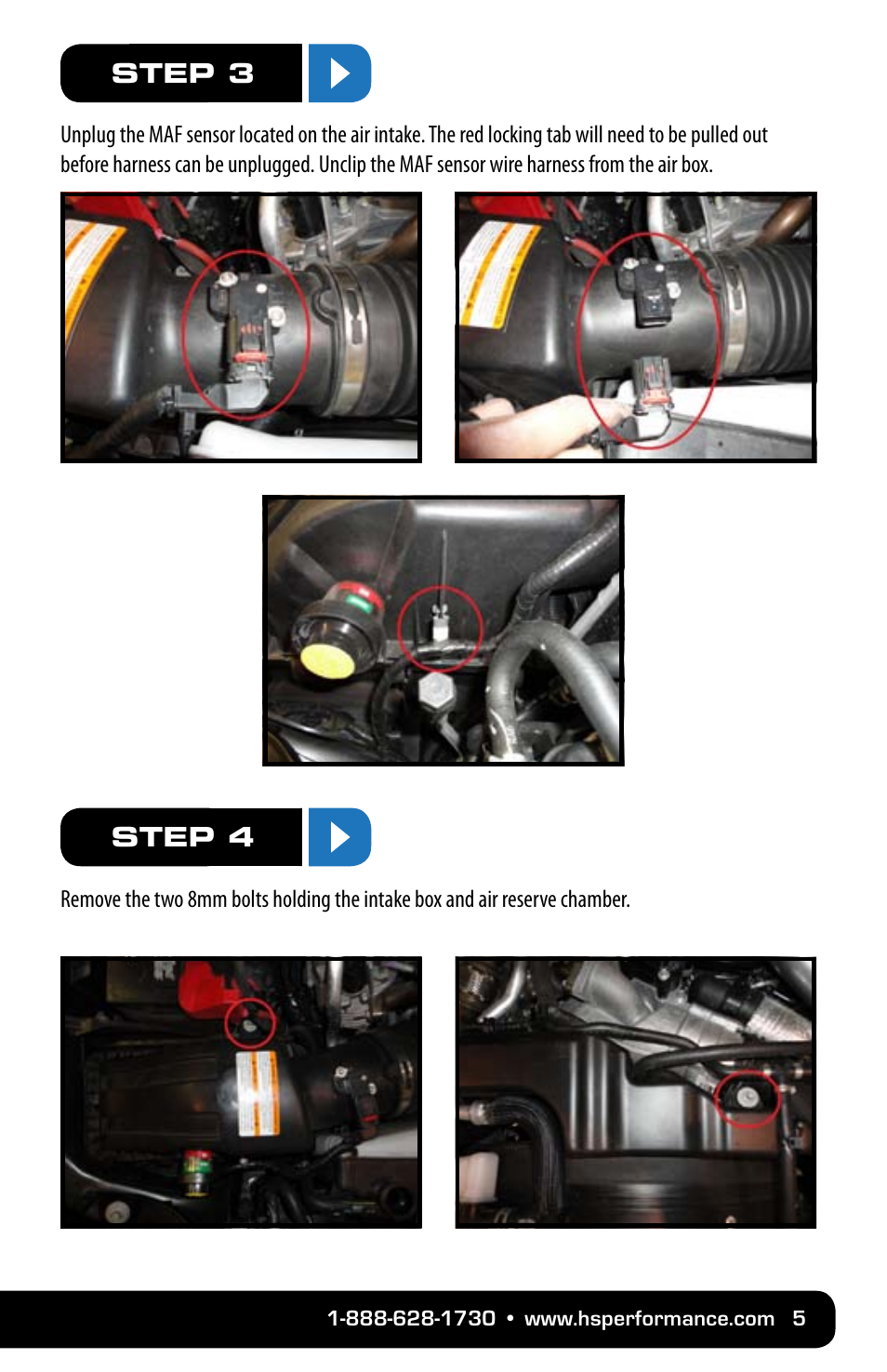 STEP 3

Unplug the MAF sensor located on the air intake. The red locking tab will need to be pulled out before harness can be unplugged. Unclip the MAF sensor wire harness from the air box.

STEP 4

Remove the two 8mm bolts holding the intake box and air reserve chamber.

1-888-628-1730 • www.hsperformance.com 5