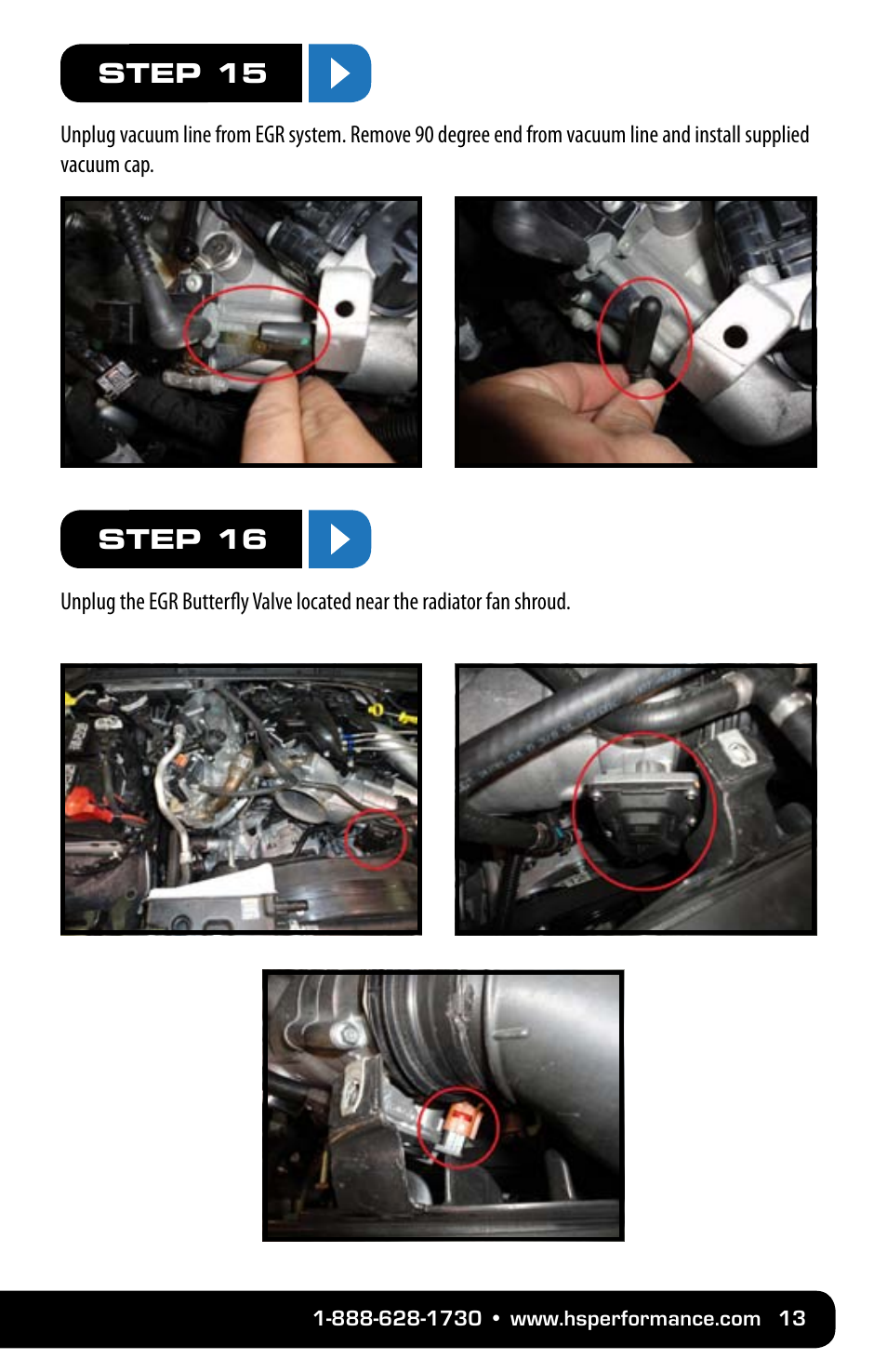 STEP 15

Unplug vacuum line from EGR system. Remove 90 degree end from vacuum line and install supplied vacuum cap.

STEP 16

Unplug the EGR Butterfly Valve located near the radiator fan shroud.

1-888-628-1730 • www.hsperformance.com 13