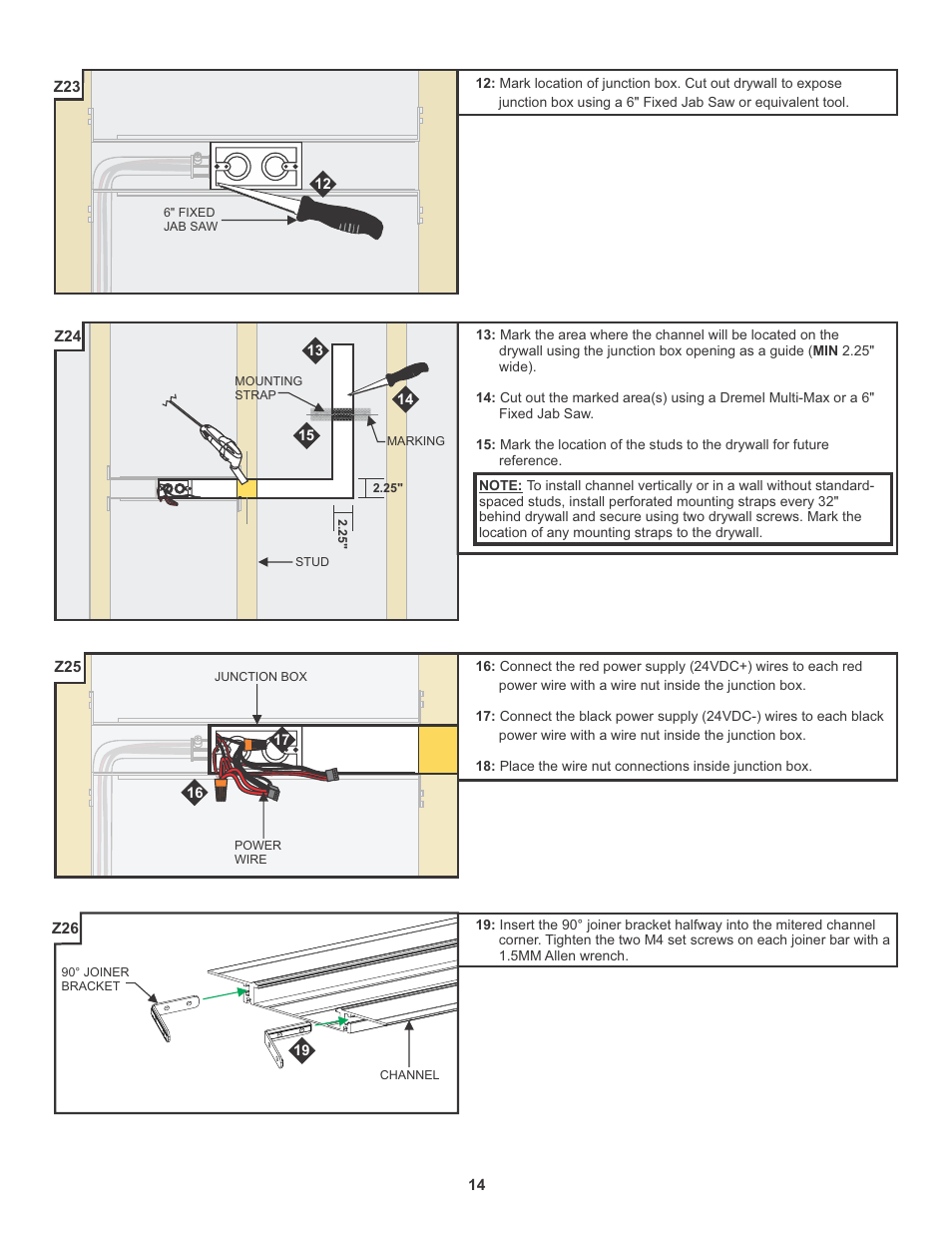 Z23

12

6" FIXED JAB SAW

12: Mark location of junction box. Cut out drywall to expose junction box using a 6" Fixed Jab Saw or equivalent tool.

Z24

13

MOUNTING STRAP

14

15

MARKING

2.25"

2.25"

STUD

13: Mark the area where the channel will be located on the drywall using the junction box opening as a guide (MIN 2.25" wide).

14: Cut out the marked area(s) using a Dremel Multi-Max or a 6" Fixed Jab Saw.

15: Mark the location of the studs to the drywall for future reference.

NOTE: To install channel vertically or in a wall without standard-spaced studs, install perforated mounting straps every 32" behind drywall and secure using two drywall screws. Mark the location of any mounting straps to the drywall.

Z25

JUNCTION BOX

17

16

POWER WIRE

16: Connect the red power supply (24VDC+) wires to each red power wire with a wire nut inside the junction box.

17: Connect the black power supply (24VDC-) wires to each black power wire with a wire nut inside the junction box.

18: Place the wire nut connections inside junction box.

Z26

90° JOINER BRACKET

19

CHANNEL

19: Insert the 90° joiner bracket halfway into the mitered channel corner. Tighten the two M4 set screws on each joiner bar with a 1.5MM Allen wrench.

14