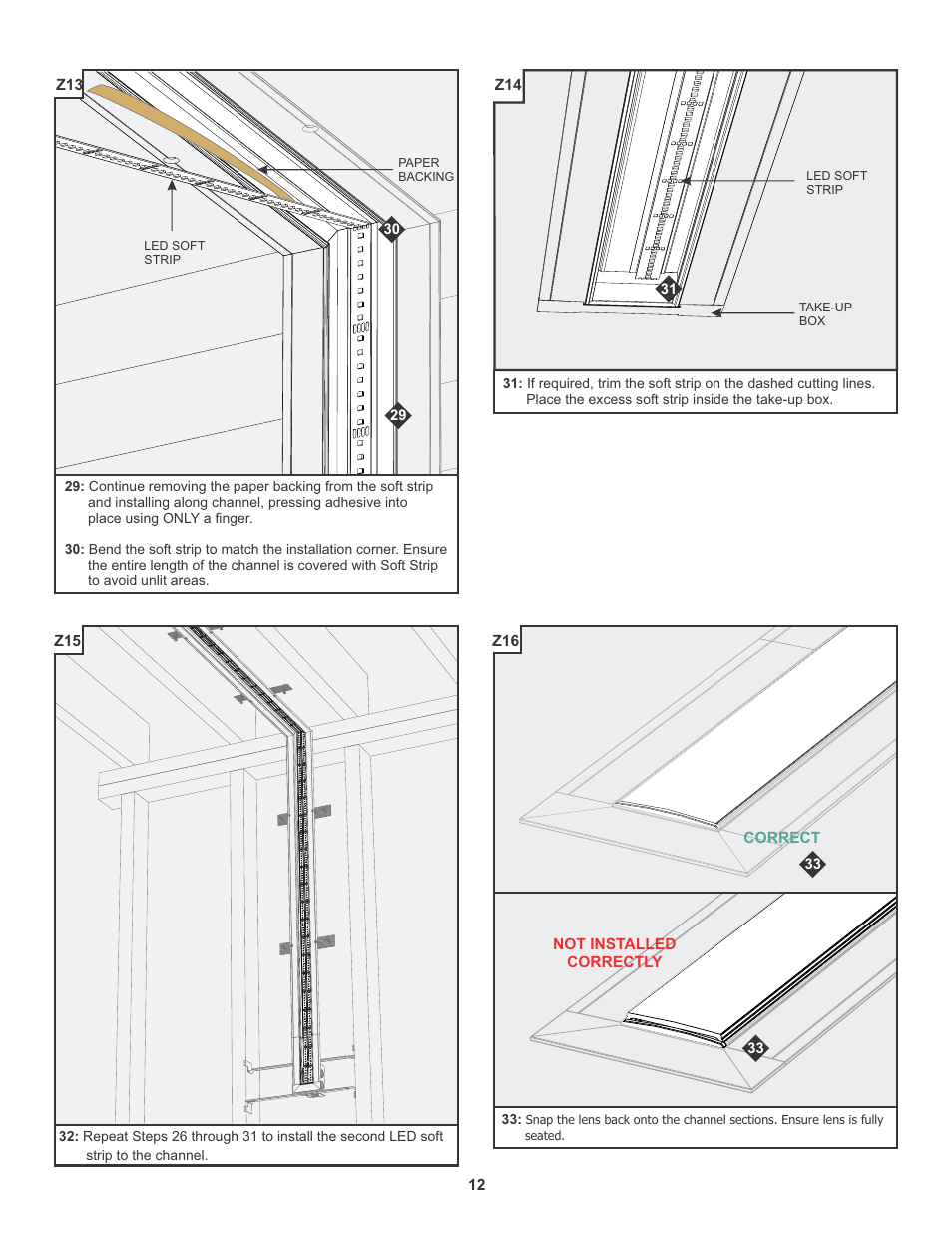 Z13

PAPER BACKING

LED SOFT STRIP

30

29

29: Continue removing the paper backing from the soft strip and installing along channel, pressing adhesive into place using ONLY a finger.

30: Bend the soft strip to match the installation corner. Ensure the entire length of the channel is covered with Soft Strip to avoid unlit areas.

Z14

LED SOFT STRIP

31

TAKE-UP BOX

31: If required, trim the soft strip on the dashed cutting lines. Place the excess soft strip inside the take-up box.

Z15

32: Repeat Steps 26 through 31 to install the second LED soft strip to the channel.

Z16

CORRECT

33

NOT INSTALLED CORRECTLY

33

33: Snap the lens back onto the channel sections. Ensure lens is fully seated.

12