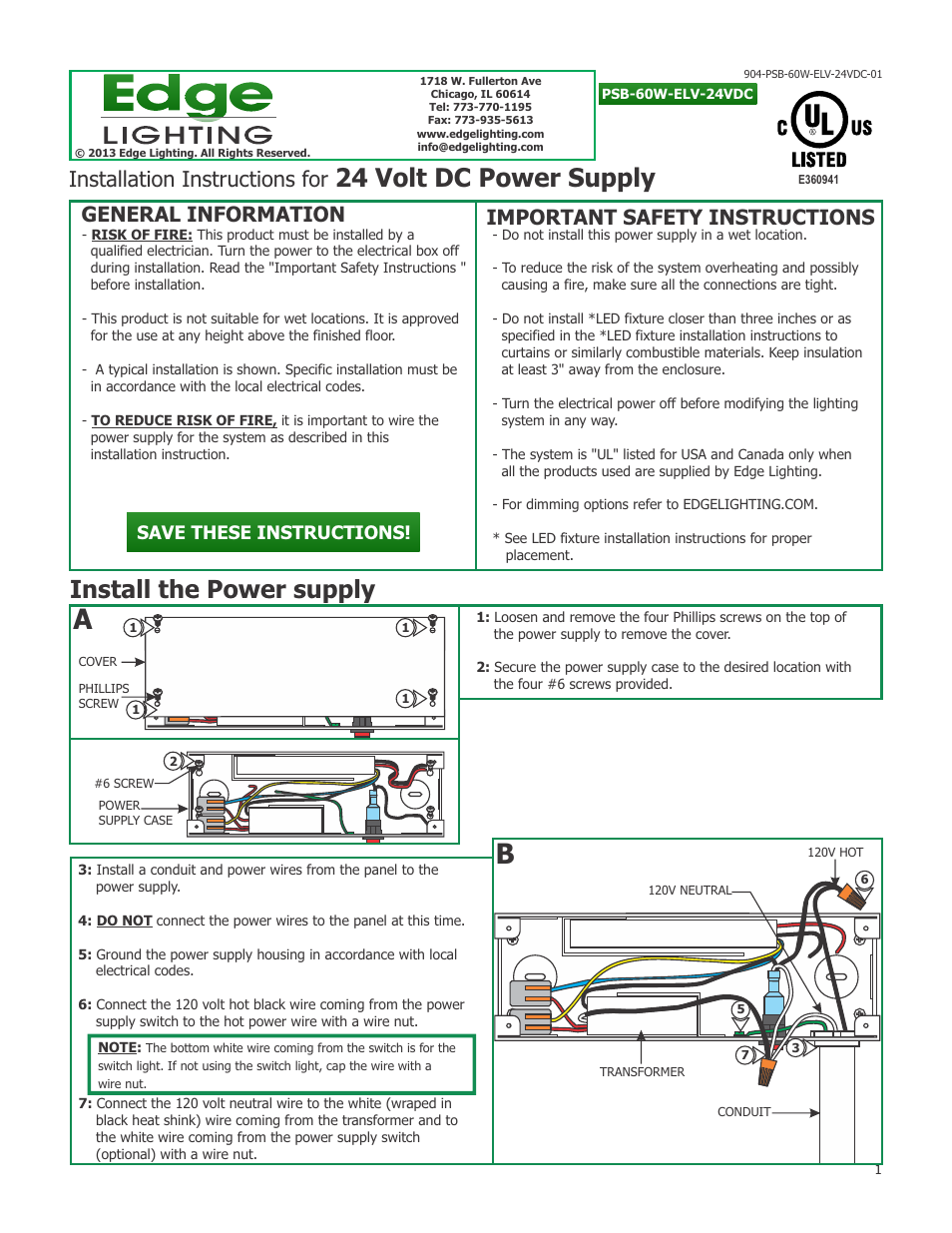 Edge
LIGHTING
© 2013 Edge Lighting. All Rights Reserved.

1718 W. Fullerton Ave
Chicago, IL 60614
Tel: 773-770-1195
Fax: 773-935-5613
www.edgelighting.com
info@edgelighting.com

904-PSB-60W-ELV-24VDC-01

PSB-60W-ELV-24VDC

C UL US
LISTED
E360941

Installation Instructions for 24 Volt DC Power Supply

GENERAL INFORMATION
- RISK OF FIRE: This product must be installed by a qualified electrician. Turn the power to the electrical box off during installation. Read the "Important Safety Instructions " before installation.

- This product is not suitable for wet locations. It is approved for the use at any height above the finished floor.

- A typical installation is shown. Specific installation must be in accordance with the local electrical codes.

- TO REDUCE RISK OF FIRE, it is important to wire the power supply for the system as described in this installation instruction.

SAVE THESE INSTRUCTIONS!

IMPORTANT SAFETY INSTRUCTIONS
- Do not install this power supply in a wet location.

- To reduce the risk of the system overheating and possibly causing a fire, make sure all the connections are tight.

- Do not install *LED fixture closer than three inches or as specified in the *LED fixture installation instructions to curtains or similarly combustible materials. Keep insulation at least 3" away from the enclosure.

- Turn the electrical power off before modifying the lighting system in any way.

- The system is "UL" listed for USA and Canada only when all the products used are supplied by Edge Lighting.

- For dimming options refer to EDGELIGHTING.COM.

* See LED fixture installation instructions for proper placement.

Install the Power supply

A
1
1
COVER
PHILLIPS SCREW
1
1
2
#6 SCREW
POWER SUPPLY CASE

1: Loosen and remove the four Phillips screws on the top of the power supply to remove the cover.

2: Secure the power supply case to the desired location with the four #6 screws provided.

3: Install a conduit and power wires from the panel to the power supply.

4: DO NOT connect the power wires to the panel at this time.

5: Ground the power supply housing in accordance with local electrical codes.

6: Connect the 120 volt hot black wire coming from the power supply switch to the hot power wire with a wire nut.

NOTE: The bottom white wire coming from the switch is for the switch light. If not using the switch light, cap the wire with a wire nut.

7: Connect the 120 volt neutral wire to the white (wraped in black heat shink) wire coming from the transformer and to the white wire coming from the power supply switch (optional) with a wire nut.

B
120V HOT
6
120V NEUTRAL
5
7
3
TRANSFORMER
CONDUIT

1