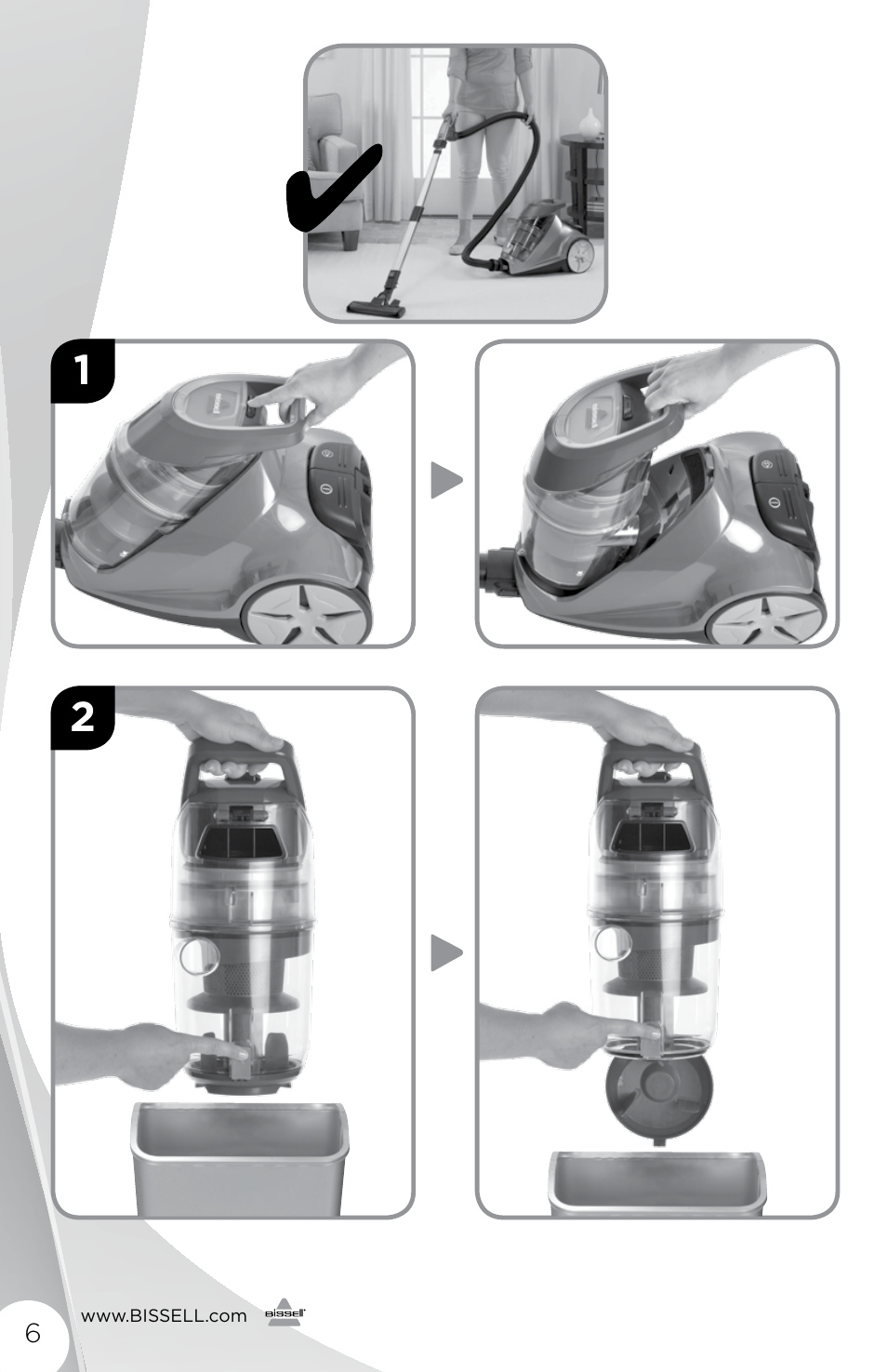 1

2

6

www.BISSELL.com BISSELL