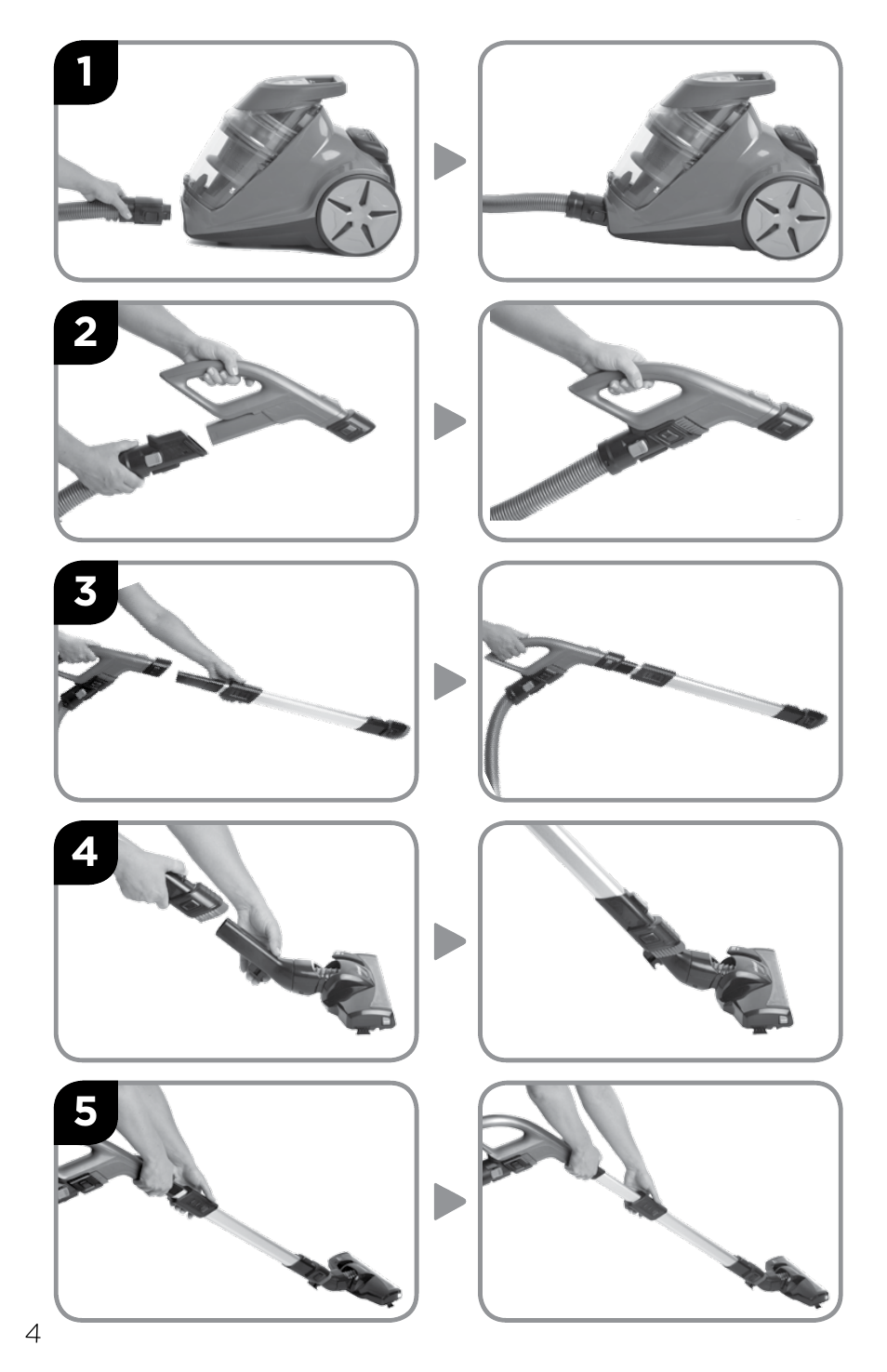 1

2

3

4

5

4