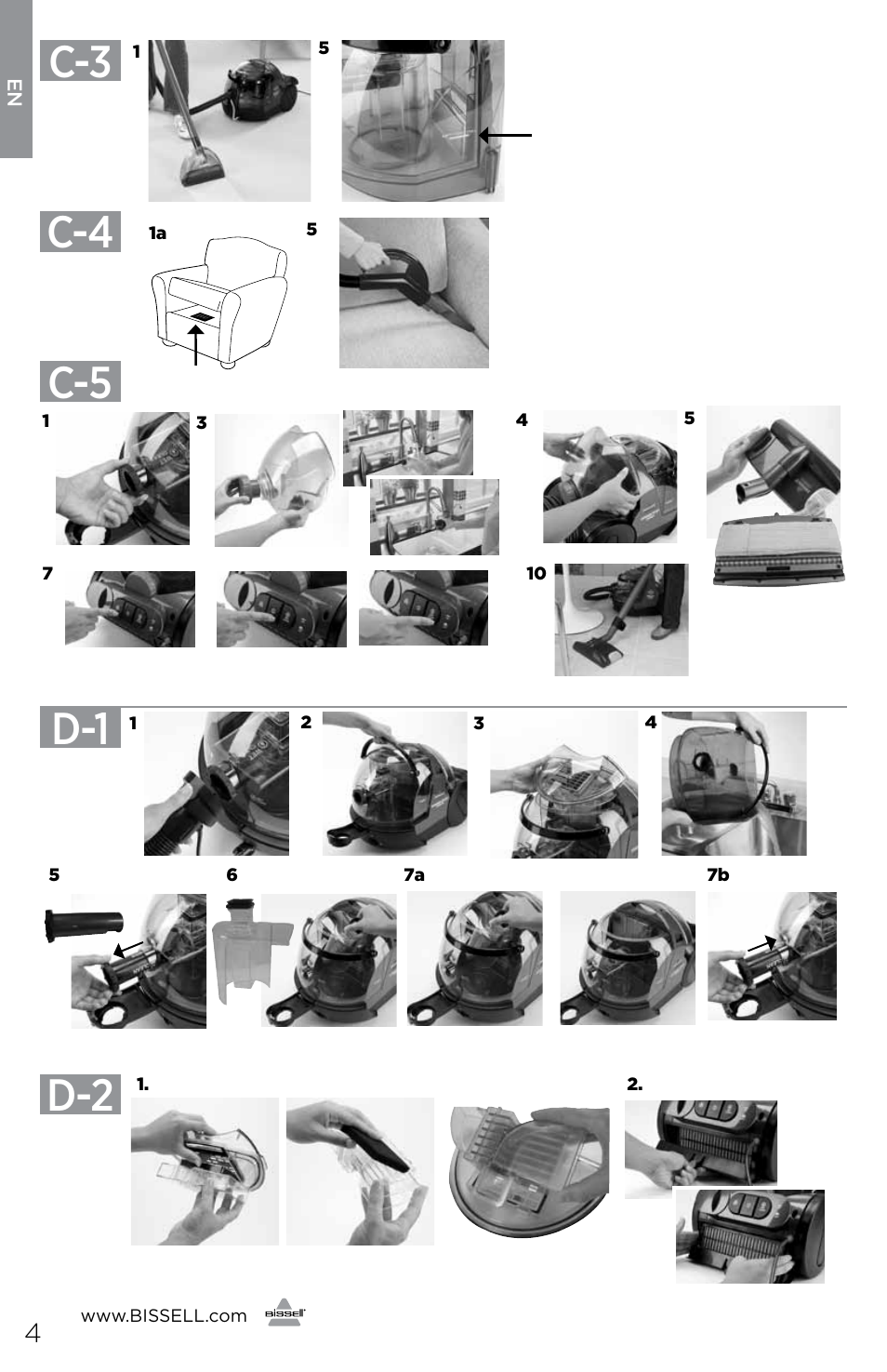 EN

C-3

1

5

C-4

1a

5

C-5

1

3

4

5

7

10

D-1

1

2

3

4

5

6

7a

7b

D-2

1.

2.

4

www.BISSELL.com

BISSELL