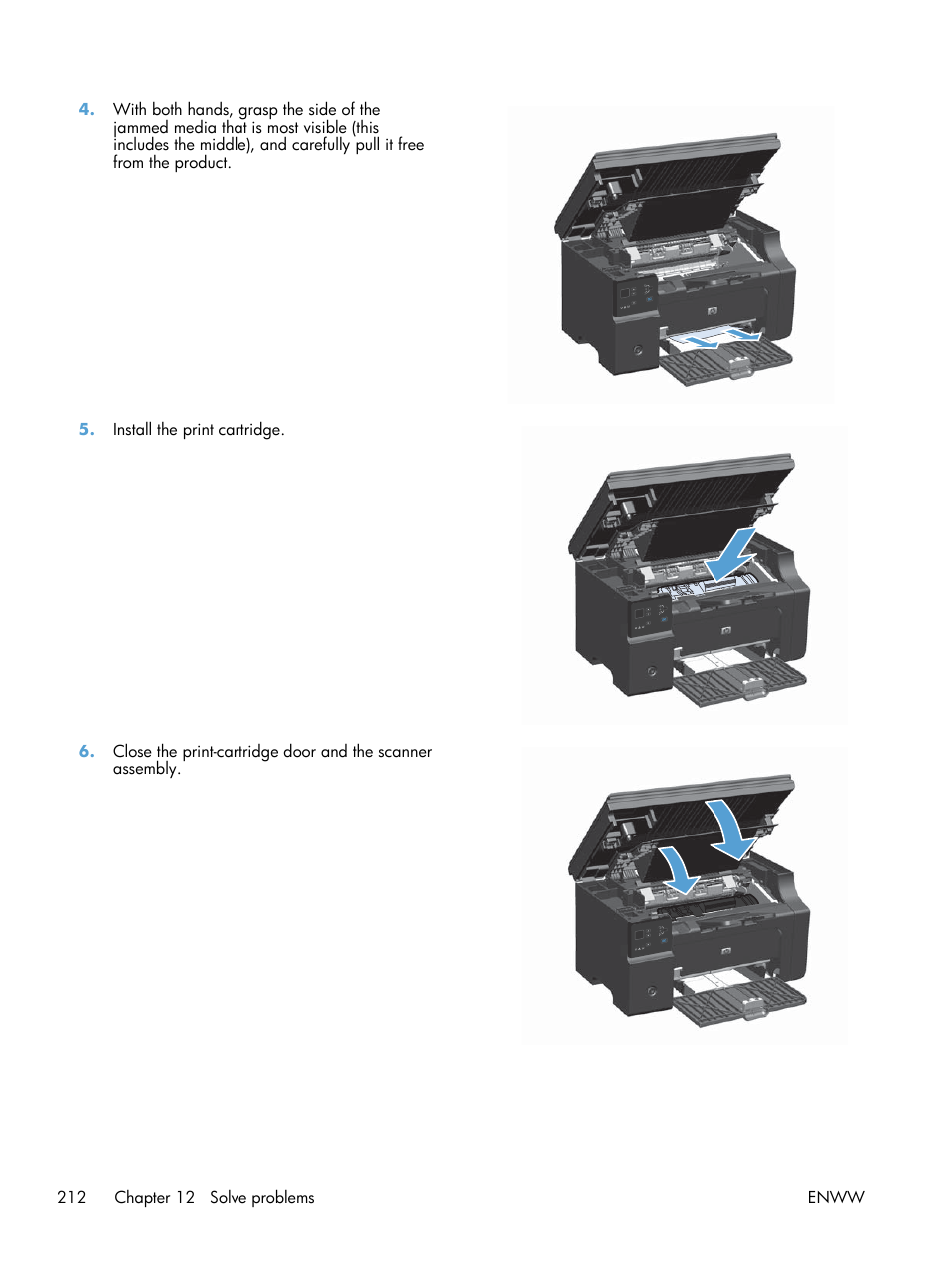 4. With both hands, grasp the side of the jammed media that is most visible (this includes the middle), and carefully pull it free from the product.

5. Install the print cartridge.

6. Close the print-cartridge door and the scanner assembly.

212 Chapter 12 Solve problems

ENWW