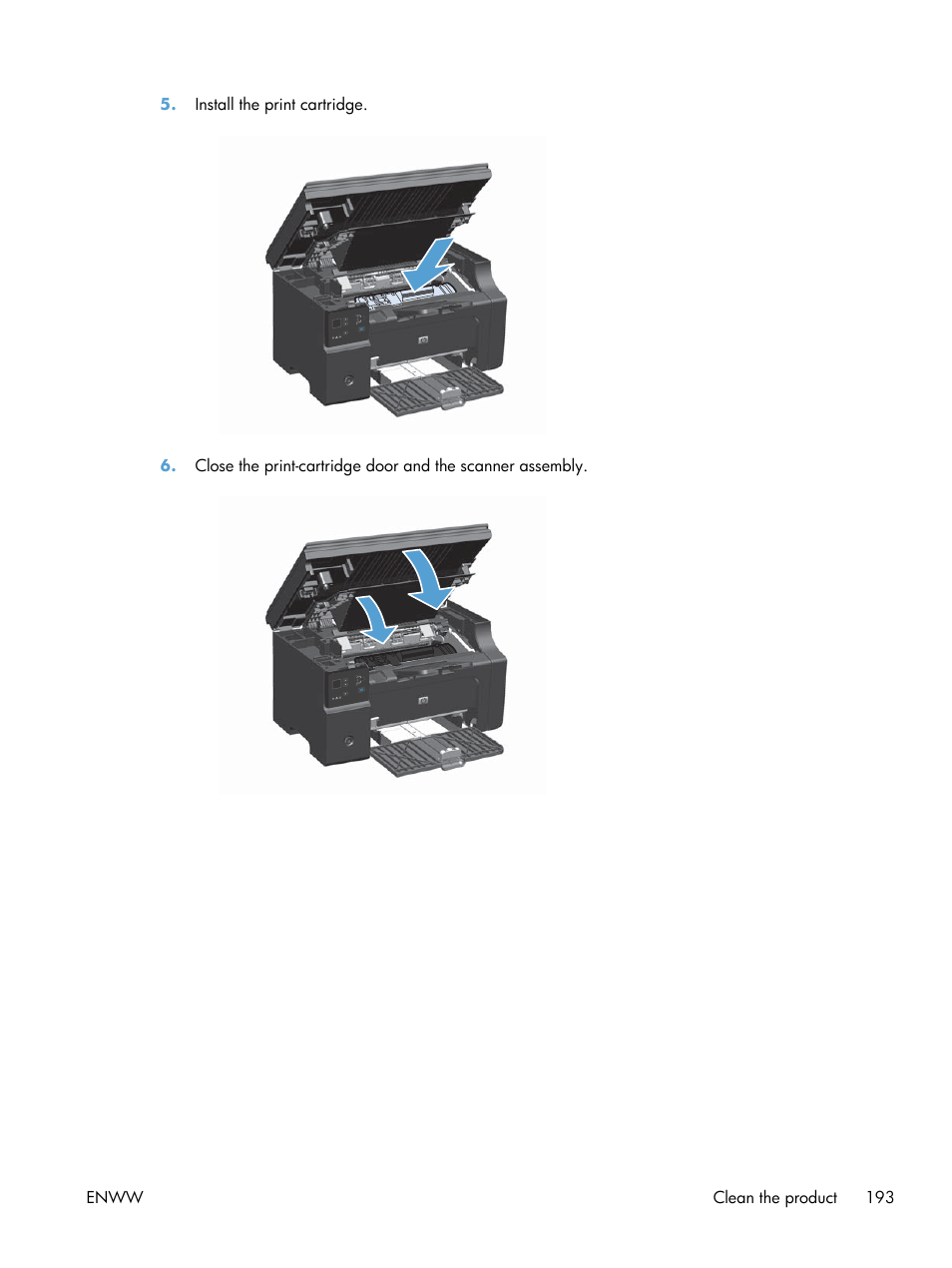 5. Install the print cartridge.

6. Close the print-cartridge door and the scanner assembly.

ENWW

Clean the product 193