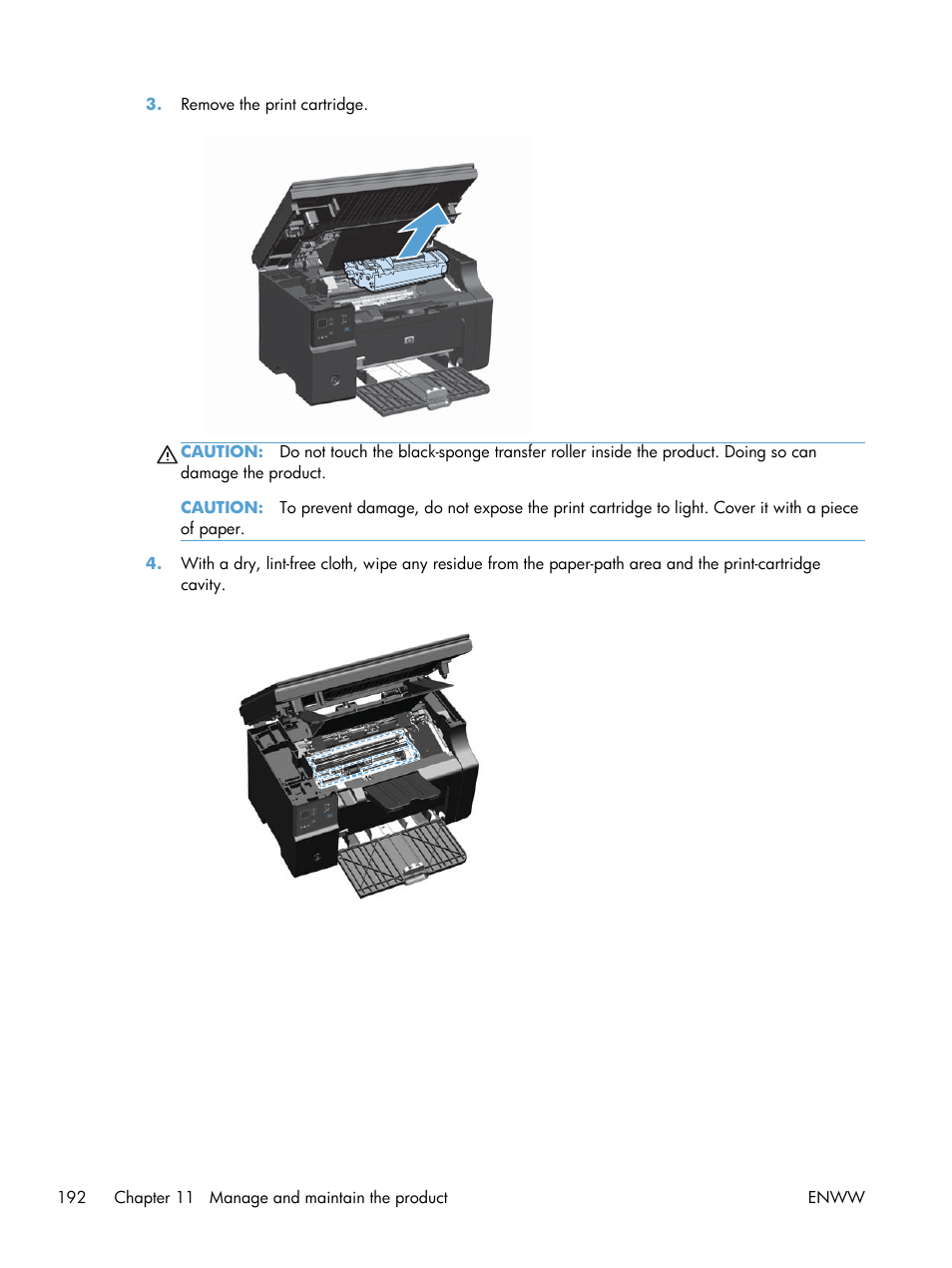 3. Remove the print cartridge.

CAUTION: Do not touch the black-sponge transfer roller inside the product. Doing so can damage the product.

CAUTION: To prevent damage, do not expose the print cartridge to light. Cover it with a piece of paper.

4. With a dry, lint-free cloth, wipe any residue from the paper-path area and the print-cartridge cavity.

192 Chapter 11 Manage and maintain the product ENWW