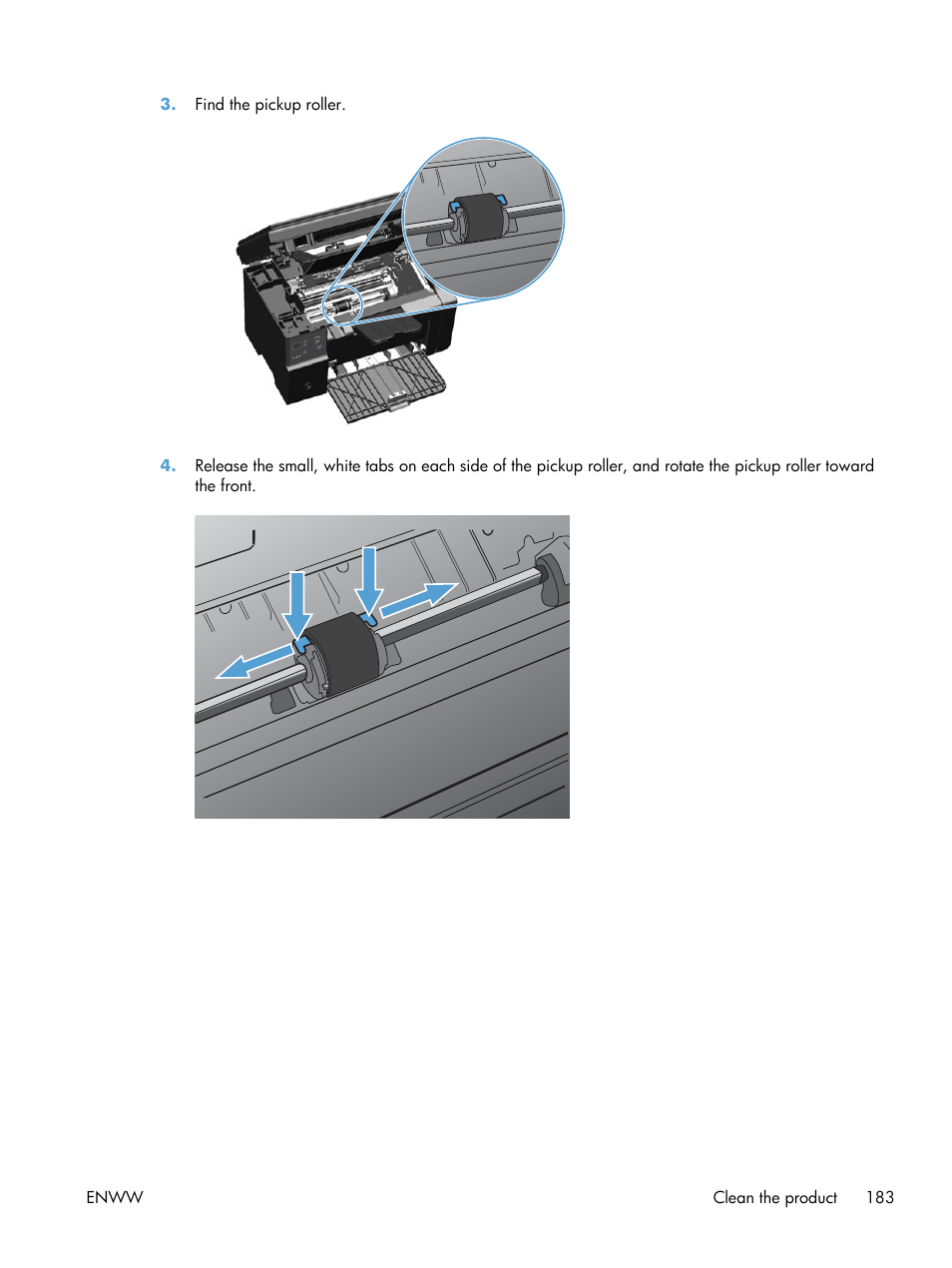 3. Find the pickup roller.

4. Release the small, white tabs on each side of the pickup roller, and rotate the pickup roller toward the front.

ENWW

Clean the product 183