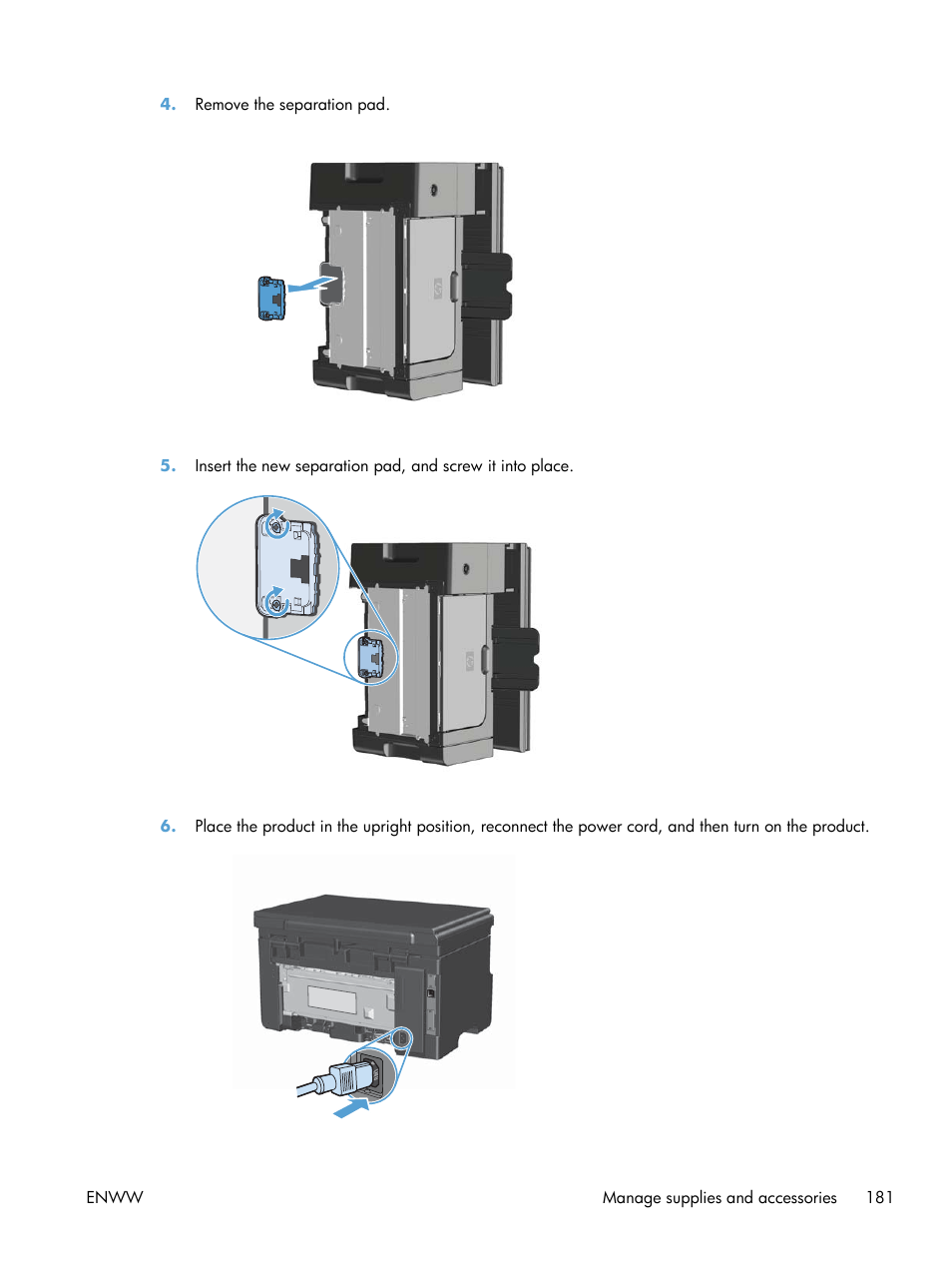 4. Remove the separation pad.

5. Insert the new separation pad, and screw it into place.

6. Place the product in the upright position, reconnect the power cord, and then turn on the product.

ENWW

Manage supplies and accessories 181