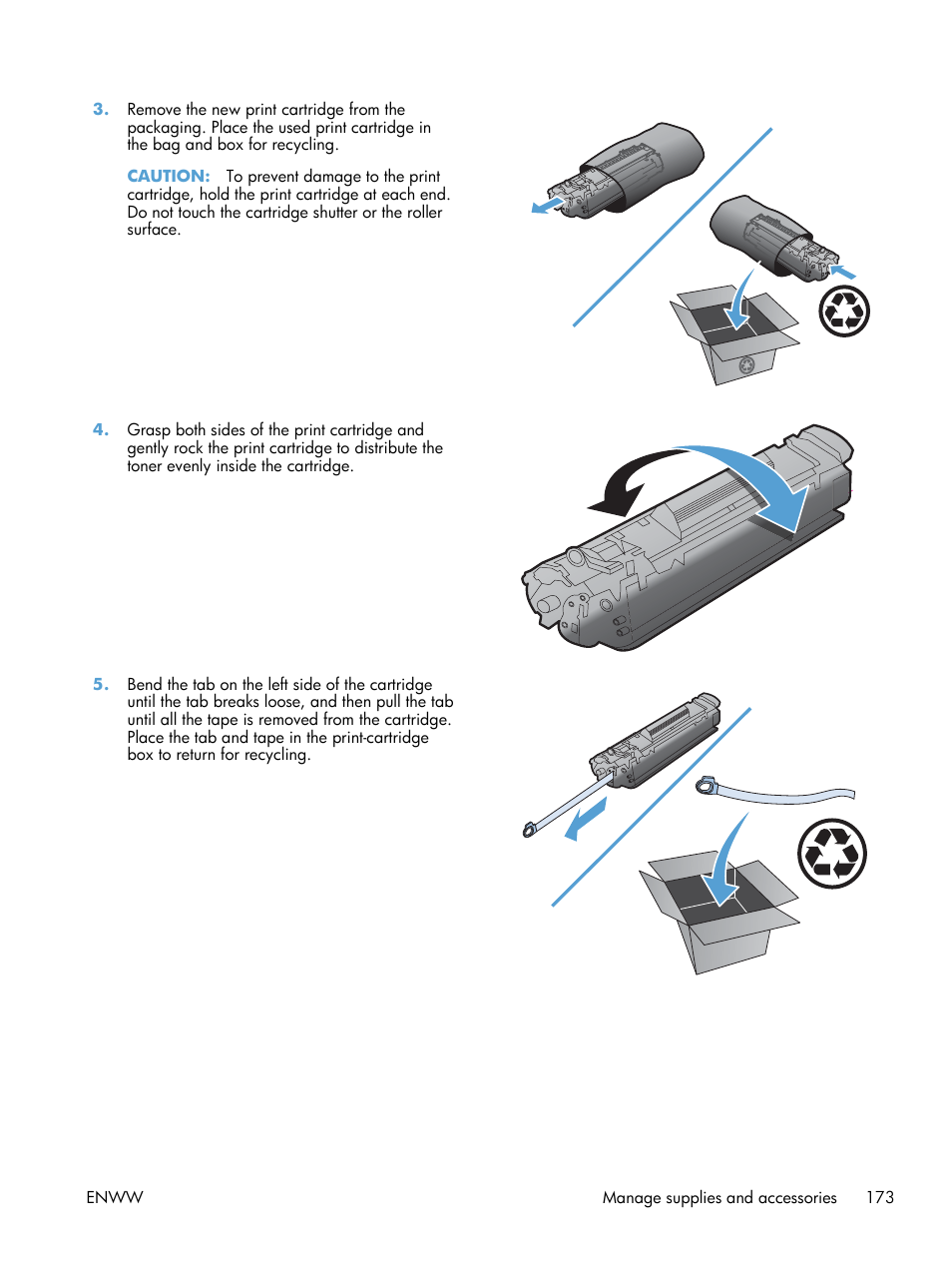 3. Remove the new print cartridge from the packaging. Place the used print cartridge in the bag and box for recycling.

CAUTION: To prevent damage to the print cartridge, hold the print cartridge at each end. Do not touch the cartridge shutter or the roller surface.

4. Grasp both sides of the print cartridge and gently rock the print cartridge to distribute the toner evenly inside the cartridge.

5. Bend the tab on the left side of the cartridge until the tab breaks loose, and then pull the tab until all the tape is removed from the cartridge. Place the tab and tape in the print-cartridge box to return for recycling.

ENWW

Manage supplies and accessories 173