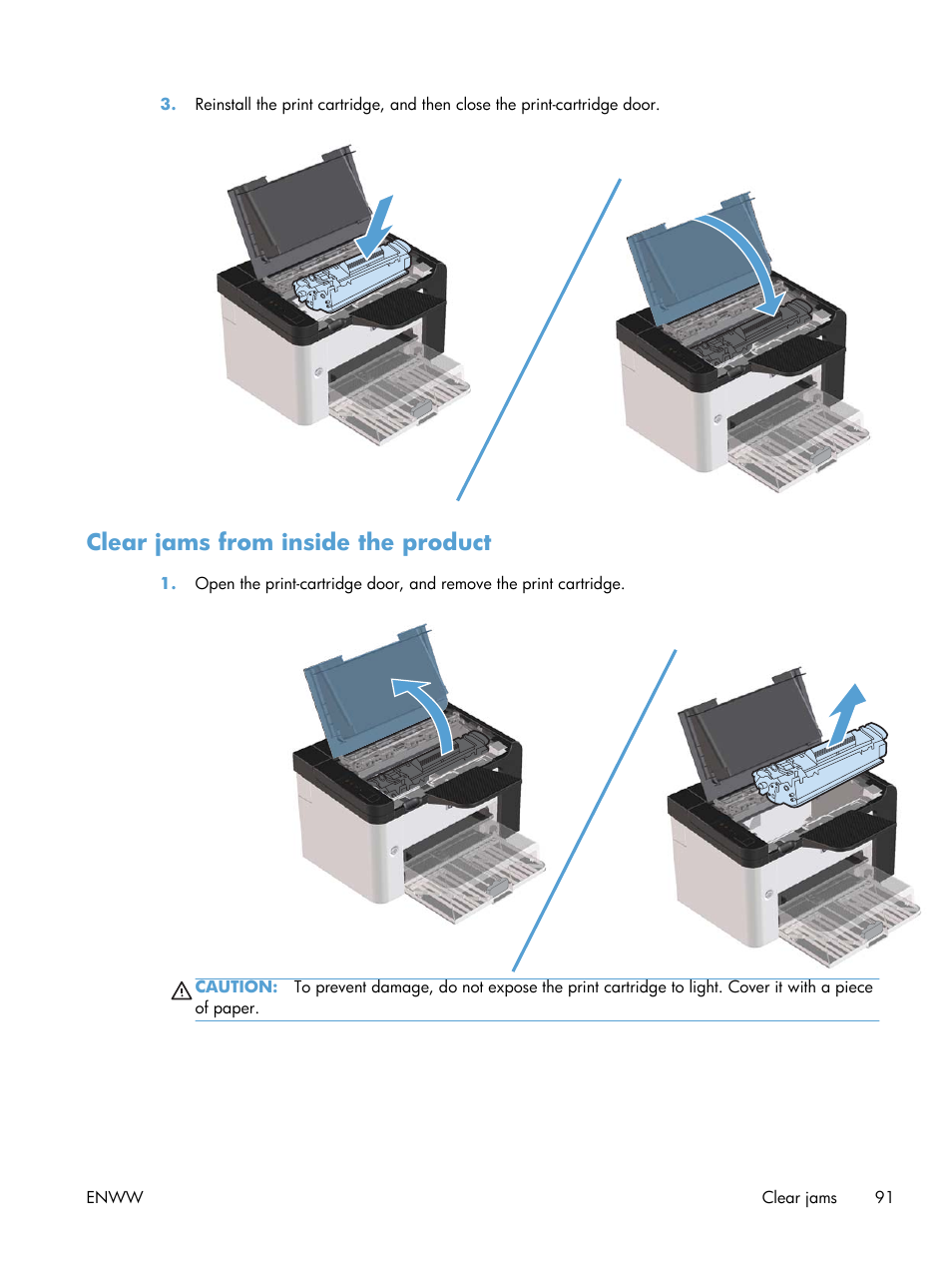 3. Reinstall the print cartridge, and then close the print-cartridge door.

Clear jams from inside the product

1. Open the print-cartridge door, and remove the print cartridge.

CAUTION: To prevent damage, do not expose the print cartridge to light. Cover it with a piece of paper.

ENWW

Clear jams 91