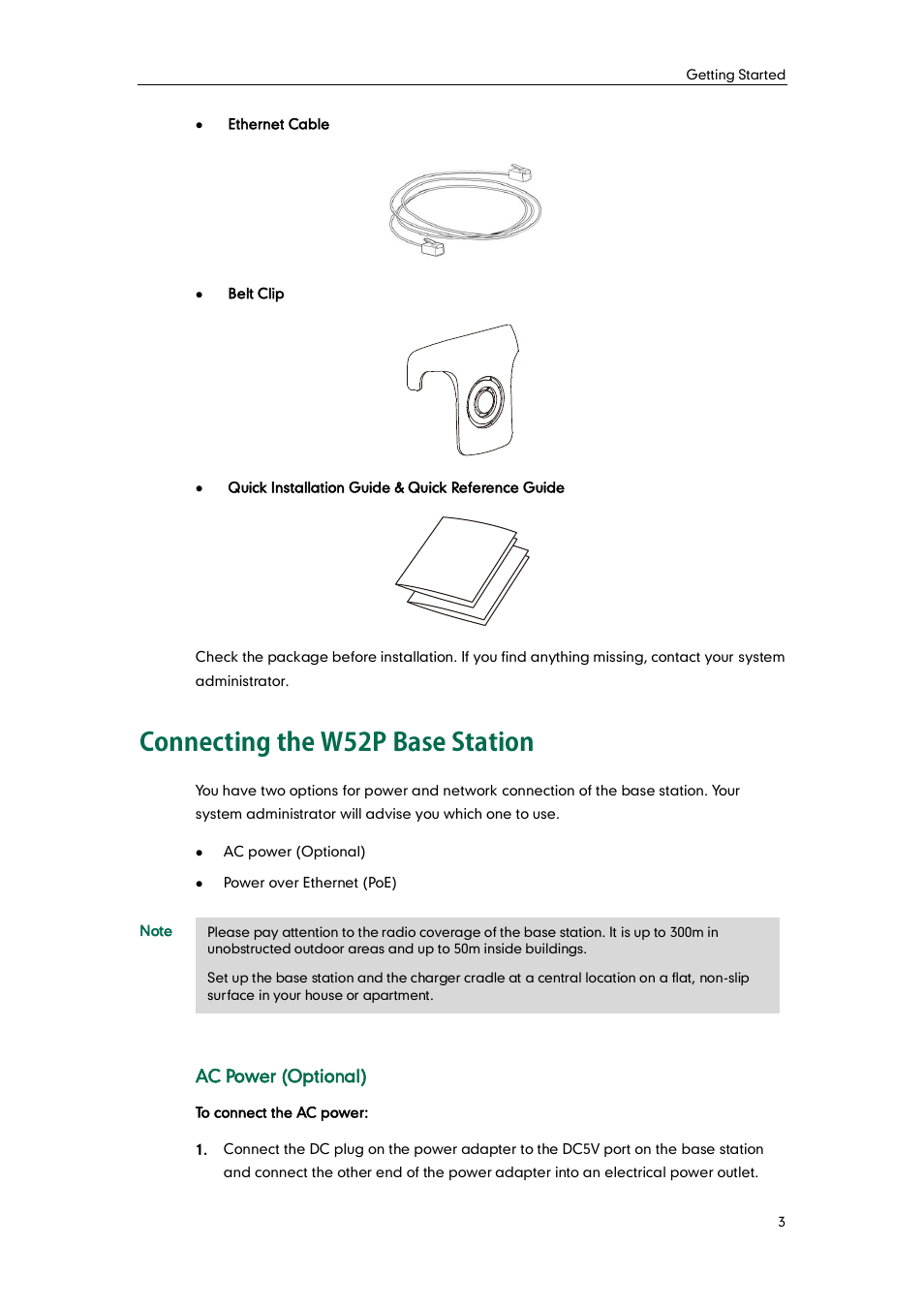 Getting Started

• Ethernet Cable

• Belt Clip

• Quick Installation Guide & Quick Reference Guide

Check the package before installation. If you find anything missing, contact your system administrator.

Connecting the W52P Base Station

You have two options for power and network connection of the base station. Your system administrator will advise you which one to use.

• AC power (Optional)

• Power over Ethernet (PoE)

Note

Please pay attention to the radio coverage of the base station. It is up to 300m in unobstructed outdoor areas and up to 50m inside buildings.

Set up the base station and the charger cradle at a central location on a flat, non-slip surface in your house or apartment.

AC Power (Optional)

To connect the AC power:

1. Connect the DC plug on the power adapter to the DC5V port on the base station and connect the other end of the power adapter into an electrical power outlet.

3