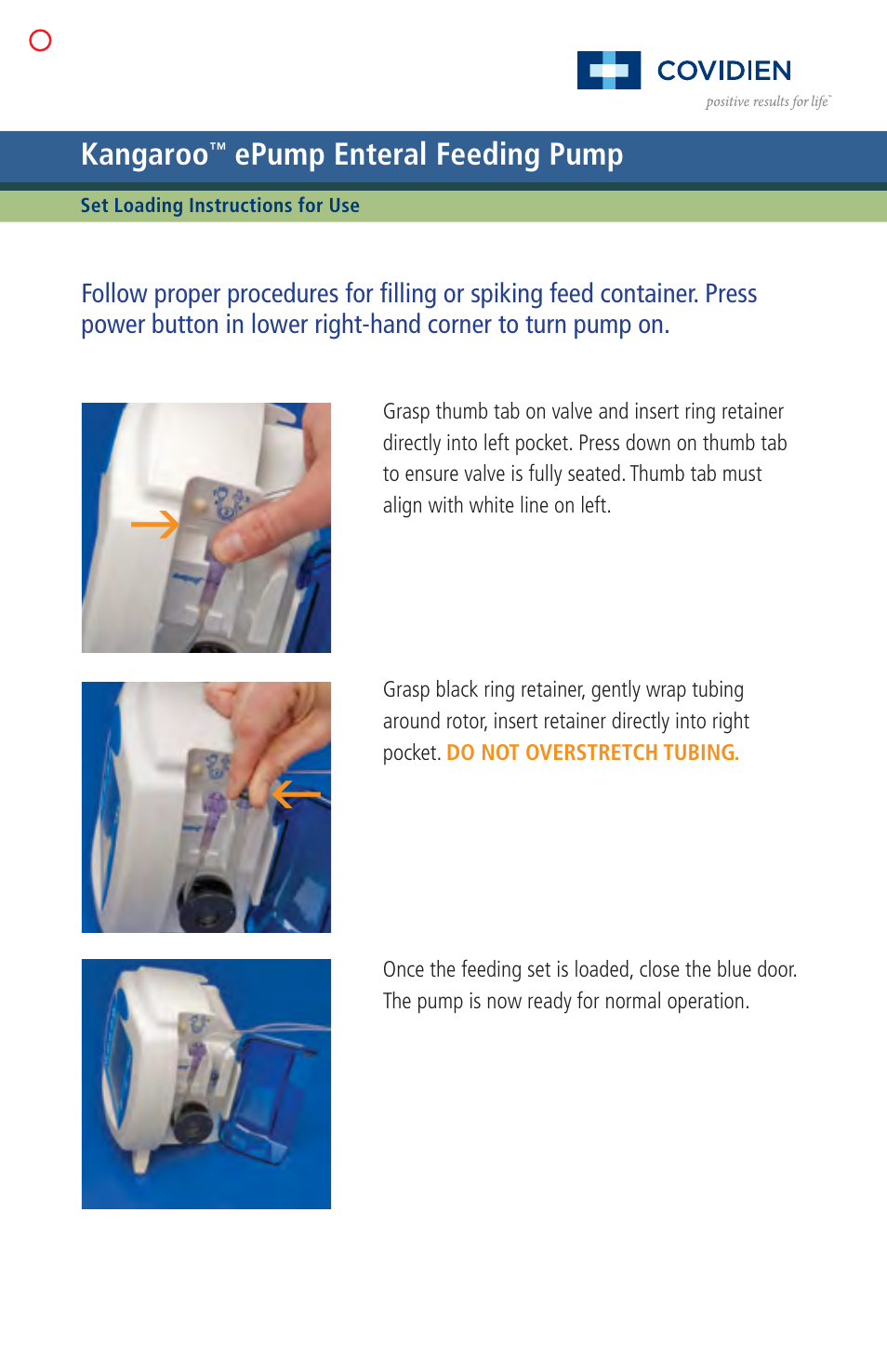 COVIDIEN
positive results for life™

Kangaroo™ ePump Enteral Feeding Pump

Set Loading Instructions for Use

Follow proper procedures for filling or spiking feed container. Press power button in lower right-hand corner to turn pump on.

Grasp thumb tab on valve and insert ring retainer directly into left pocket. Press down on thumb tab to ensure valve is fully seated. Thumb tab must align with white line on left.

Grasp black ring retainer, gently wrap tubing around rotor, insert retainer directly into right pocket. DO NOT OVERSTRETCH TUBING.

Once the feeding set is loaded, close the blue door. The pump is now ready for normal operation.