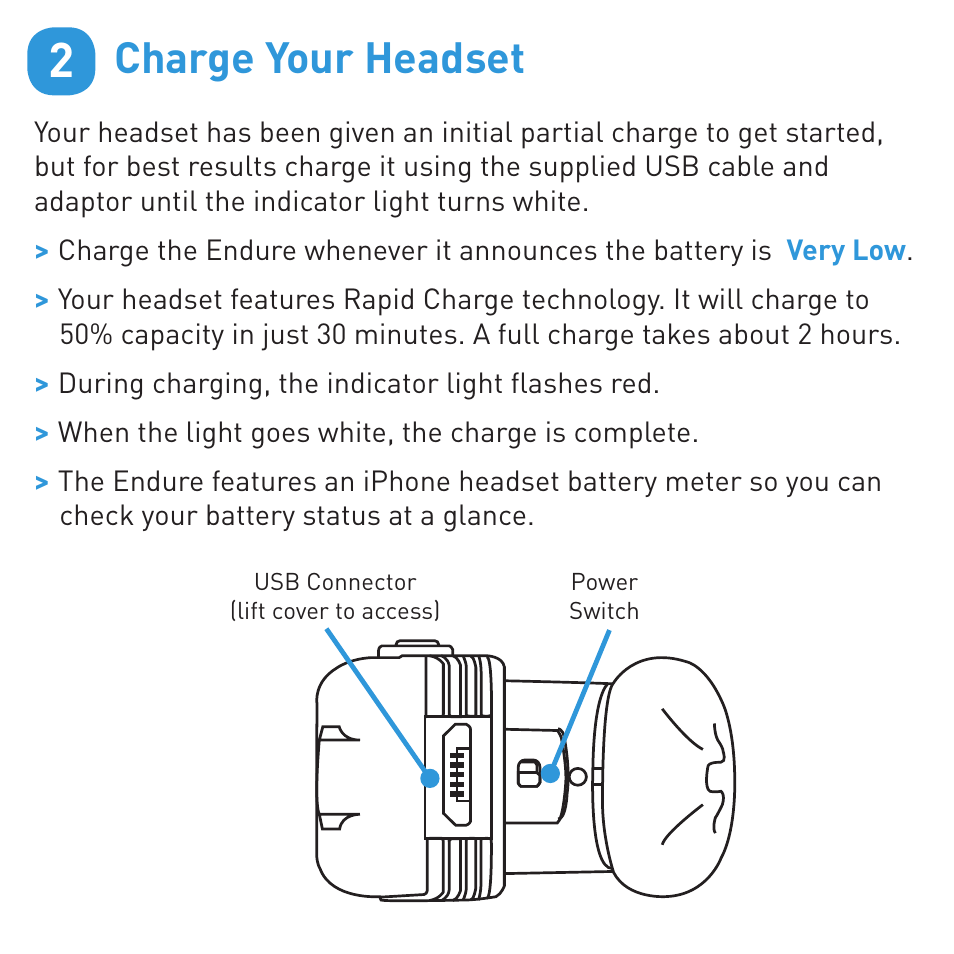 2 Charge Your Headset

Your headset has been given an initial partial charge to get started, but for best results charge it using the supplied USB cable and adaptor until the indicator light turns white.

> Charge the Endure whenever it announces the battery is Very Low.

> Your headset features Rapid Charge technology. It will charge to 50% capacity in just 30 minutes. A full charge takes about 2 hours.

> During charging, the indicator light flashes red.

> When the light goes white, the charge is complete.

> The Endure features an iPhone headset battery meter so you can check your battery status at a glance.

USB Connector (lift cover to access)

Power Switch