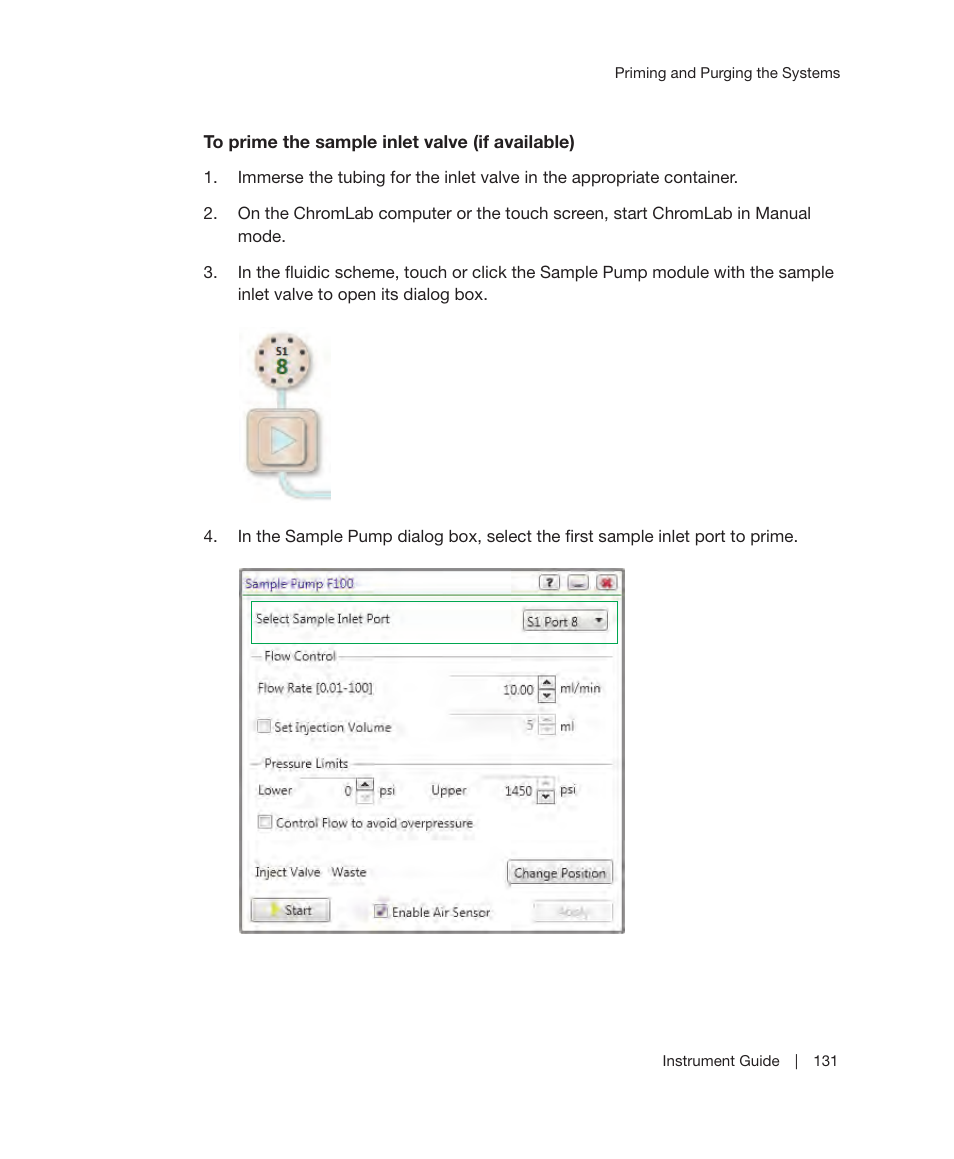 Priming and Purging the Systems

**To prime the sample inlet valve (if available)**

1. Immerse the tubing for the inlet valve in the appropriate container.

2. On the ChromLab computer or the touch screen, start ChromLab in Manual mode.

3. In the fluidic scheme, touch or click the Sample Pump module with the sample inlet valve to open its dialog box.

S1
8

4. In the Sample Pump dialog box, select the first sample inlet port to prime.

Sample Pump F100

Select Sample Inlet Port
S1 Port 8

Flow Control

Flow Rate [0.01-100]
10.00
ml/min

Set Injection Volume
5
ml

Pressure Limits

Lower
0
psi
Upper
1450
psi

Control Flow to avoid overpressure

Inject Valve
Waste
Change Position

Start
Enable Air Sensor
Apply

Instrument Guide | 131