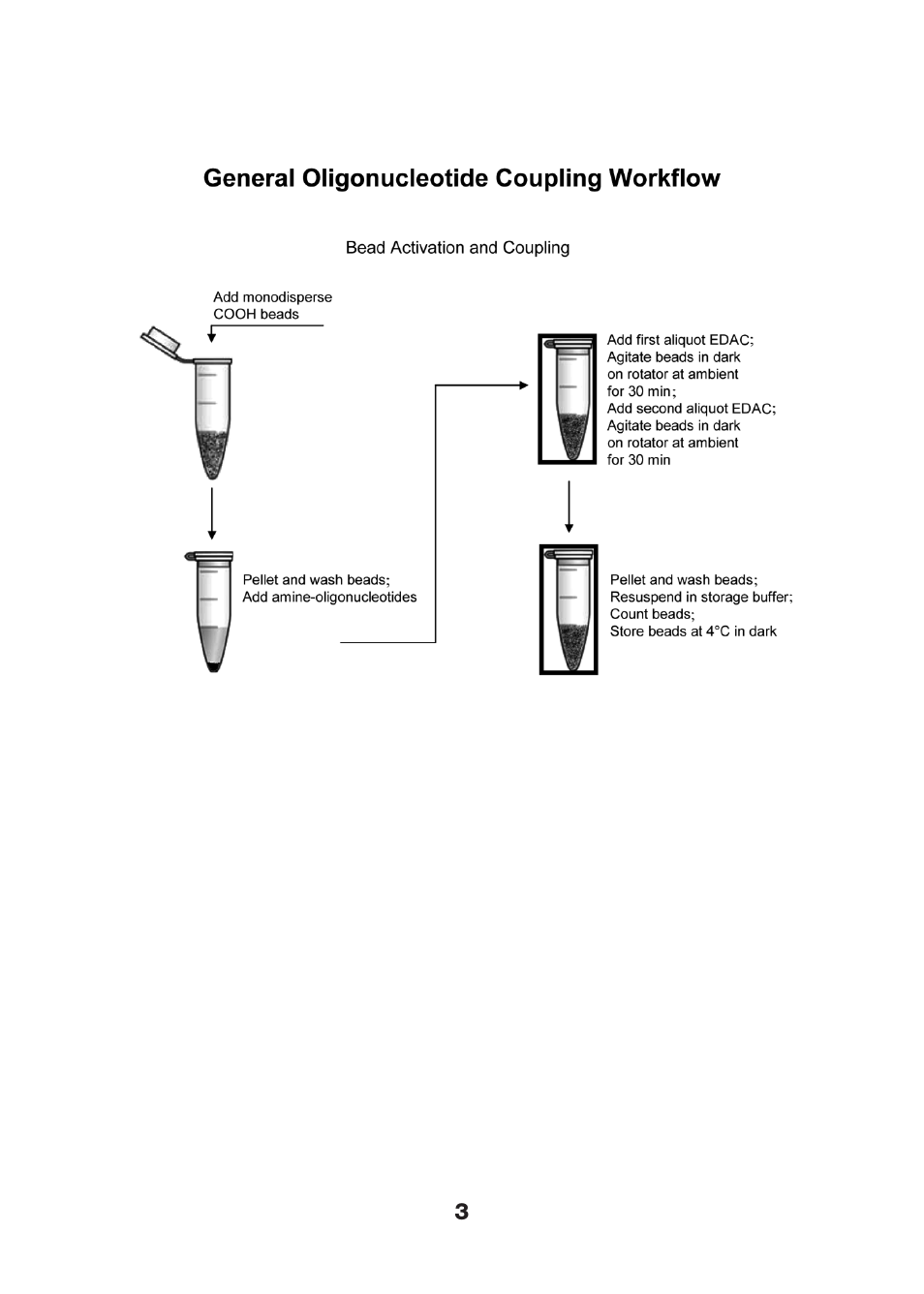 General Oligonucleotide Coupling Workflow

Bead Activation and Coupling

Add monodisperse COOH beads

Pellet and wash beads; Add amine-oligonucleotides

Add first aliquot EDAC; Agitate beads in dark on rotator at ambient for 30 min; Add second aliquot EDAC; Agitate beads in dark on rotator at ambient for 30 min

Pellet and wash beads; Resuspend in storage buffer; Count beads; Store beads at 4°C in dark

3