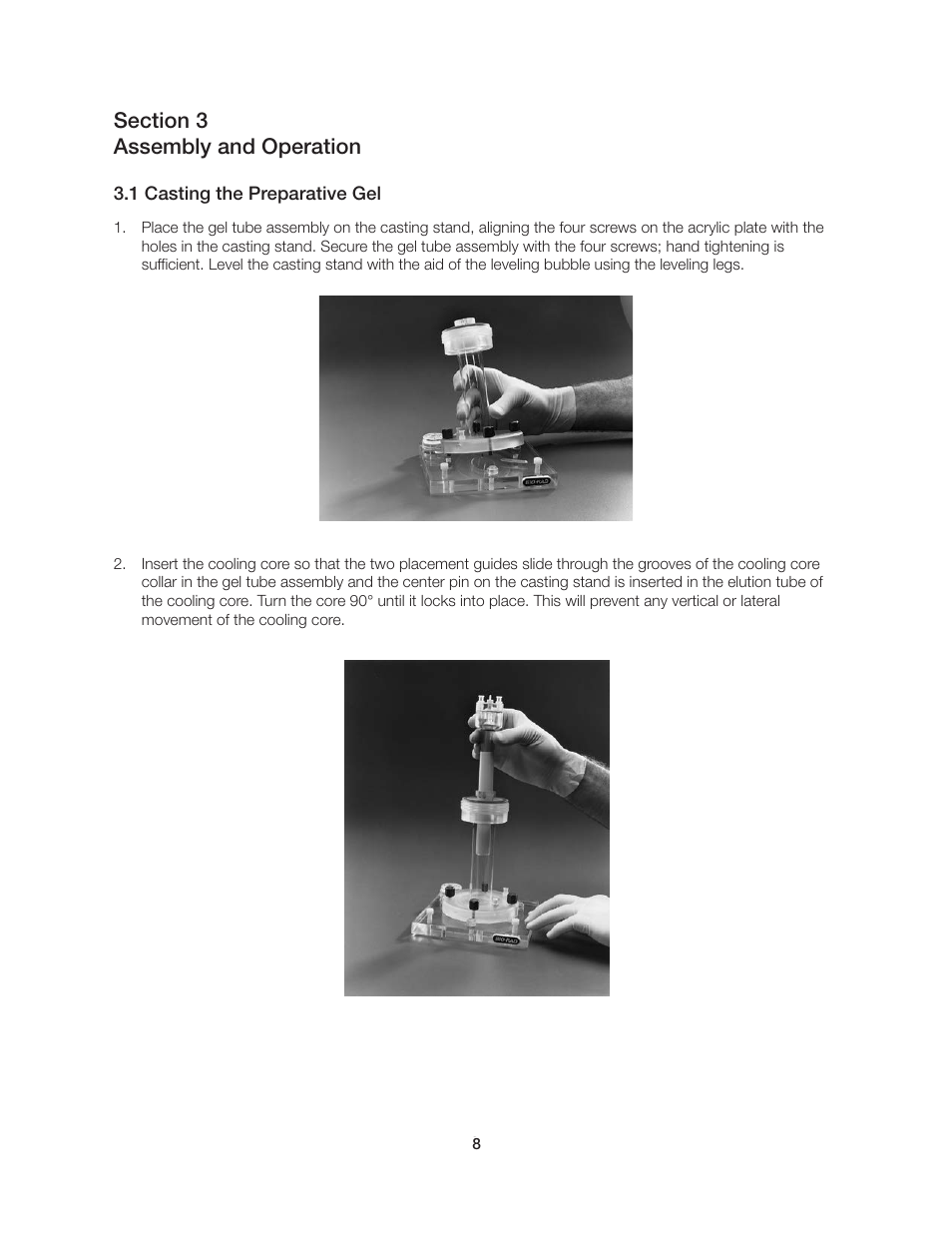 Section 3
Assembly and Operation

3.1 Casting the Preparative Gel

1. Place the gel tube assembly on the casting stand, aligning the four screws on the acrylic plate with the holes in the casting stand. Secure the gel tube assembly with the four screws; hand tightening is sufficient. Level the casting stand with the aid of the leveling bubble using the leveling legs.

BIO-RAD

2. Insert the cooling core so that the two placement guides slide through the grooves of the cooling core collar in the gel tube assembly and the center pin on the casting stand is inserted in the elution tube of the cooling core. Turn the core 90° until it locks into place. This will prevent any vertical or lateral movement of the cooling core.

BIO-RAD

8